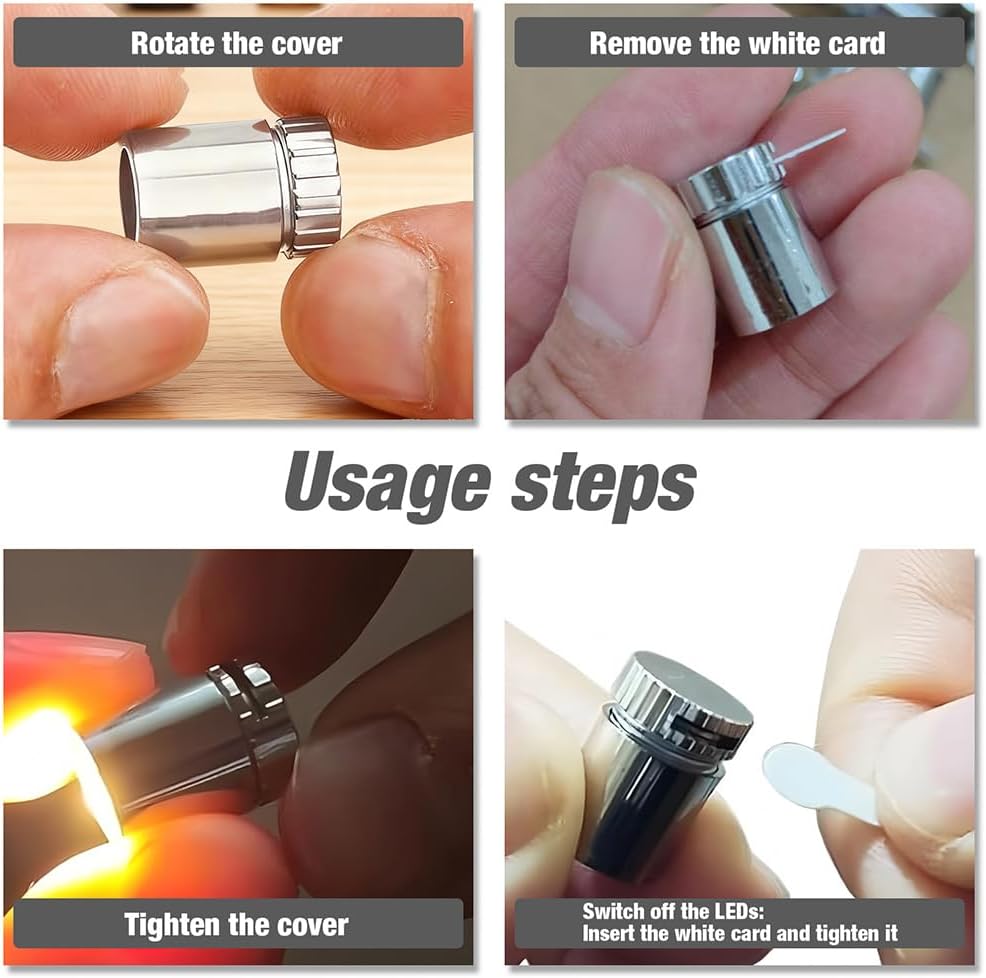 Rotate the cover

Remove the white card

Usage steps

Tighten the cover

Switch off the LEDs:
Insert the white card and tighten it