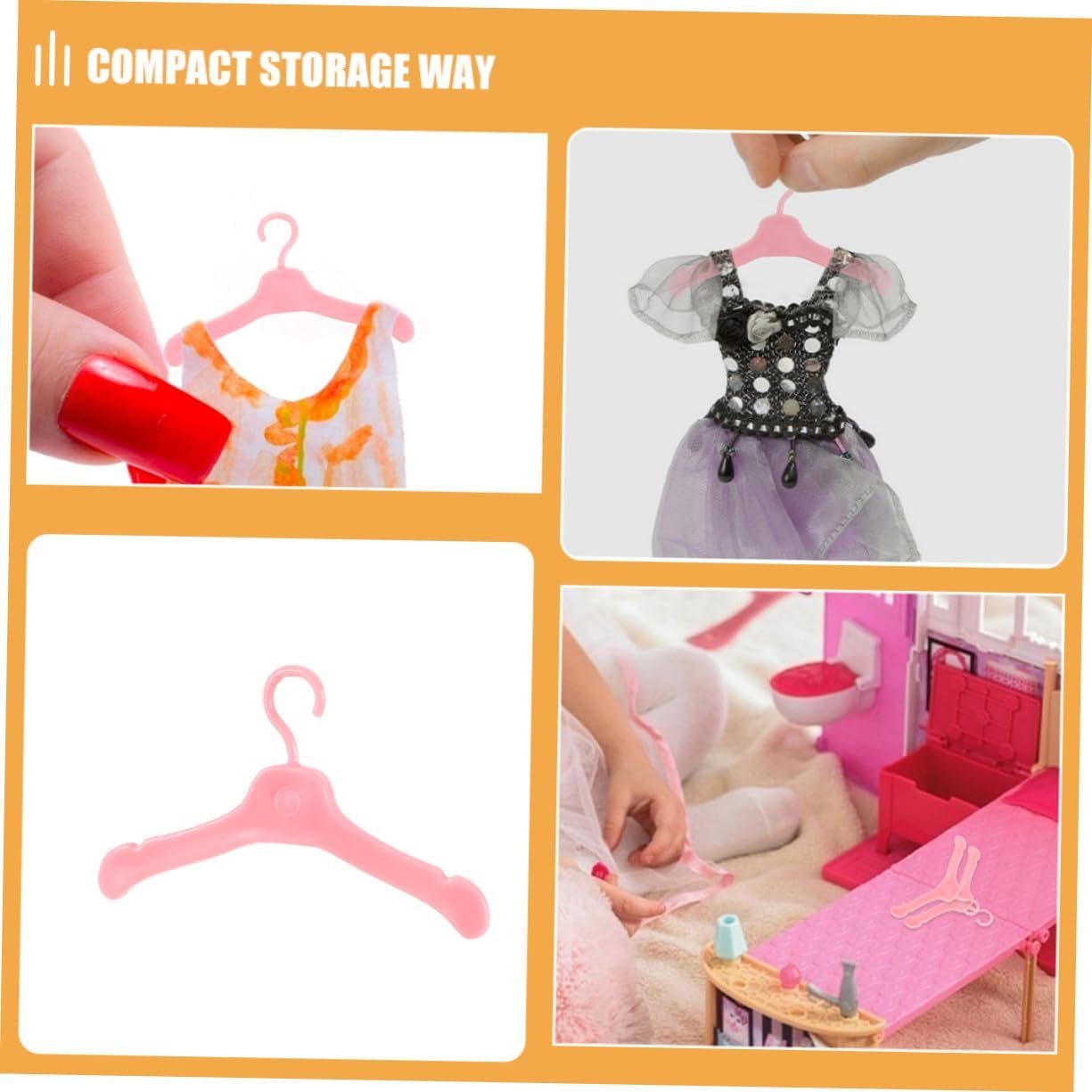 COMPACT STORAGE WAY