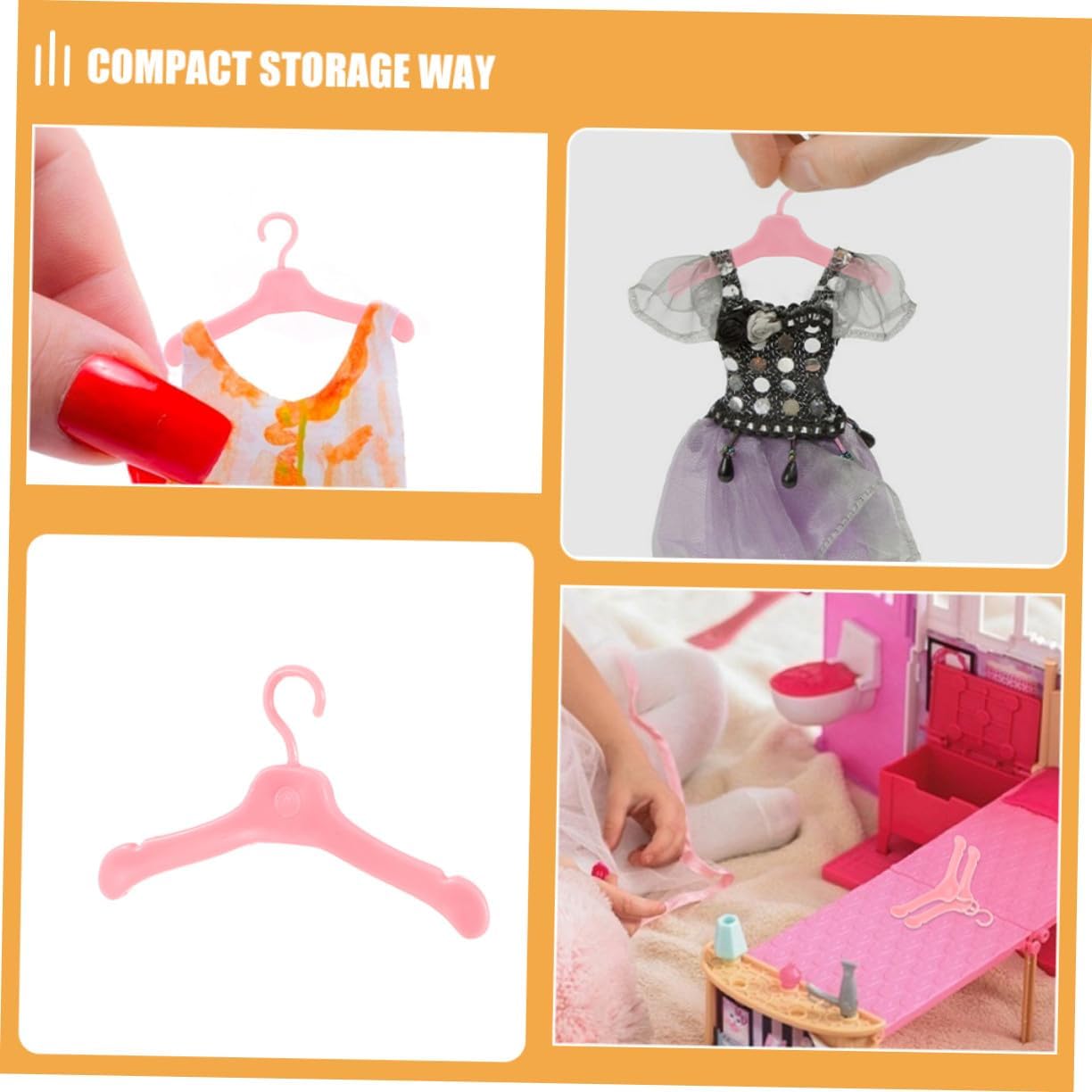 COMPACT STORAGE WAY