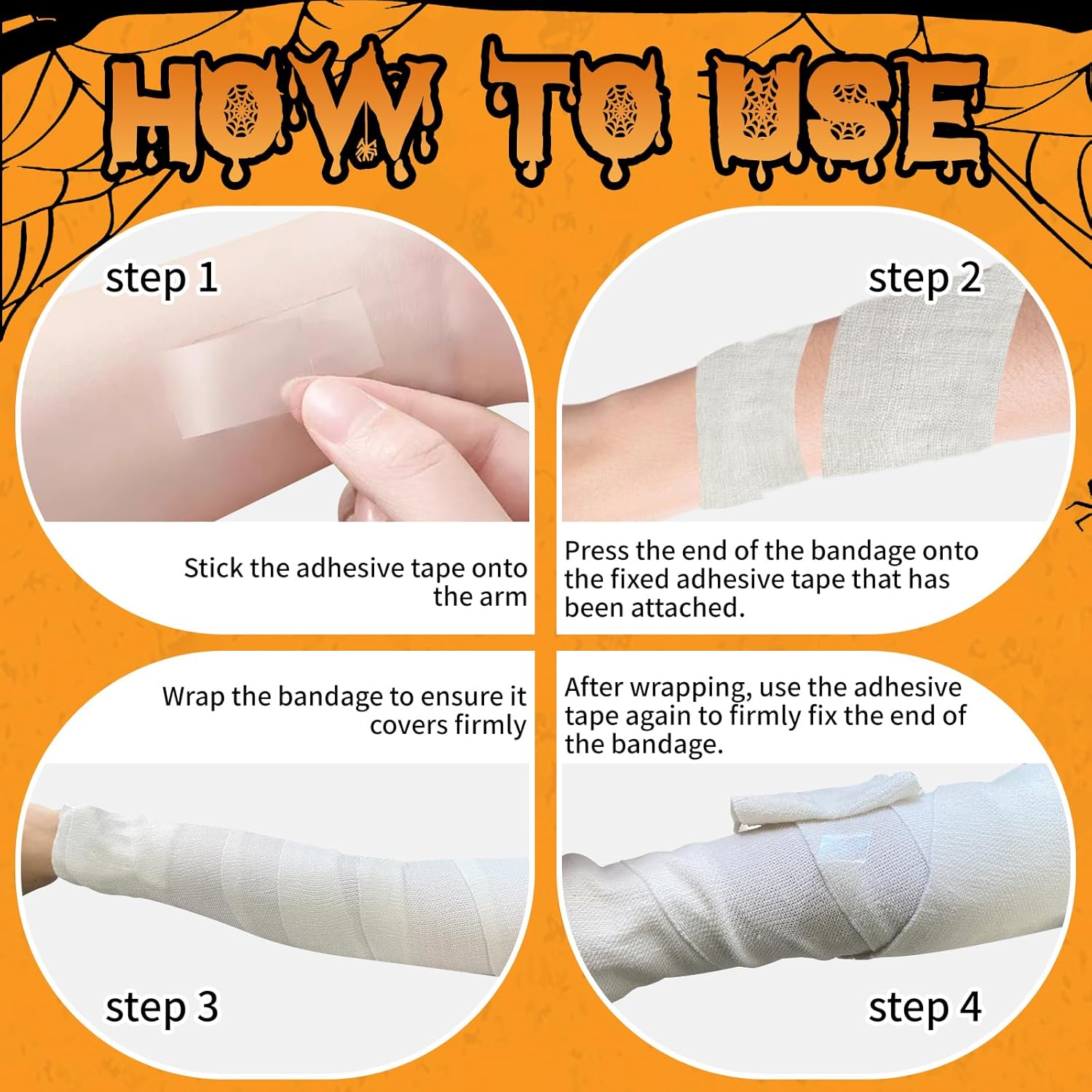 HOW TO USE

step 1

Stick the adhesive tape onto the arm

step 2

Press the end of the bandage onto the fixed adhesive tape that has been attached.

Wrap the bandage to ensure it covers firmly

step 3

After wrapping, use the adhesive tape again to firmly fix the end of the bandage.

step 4