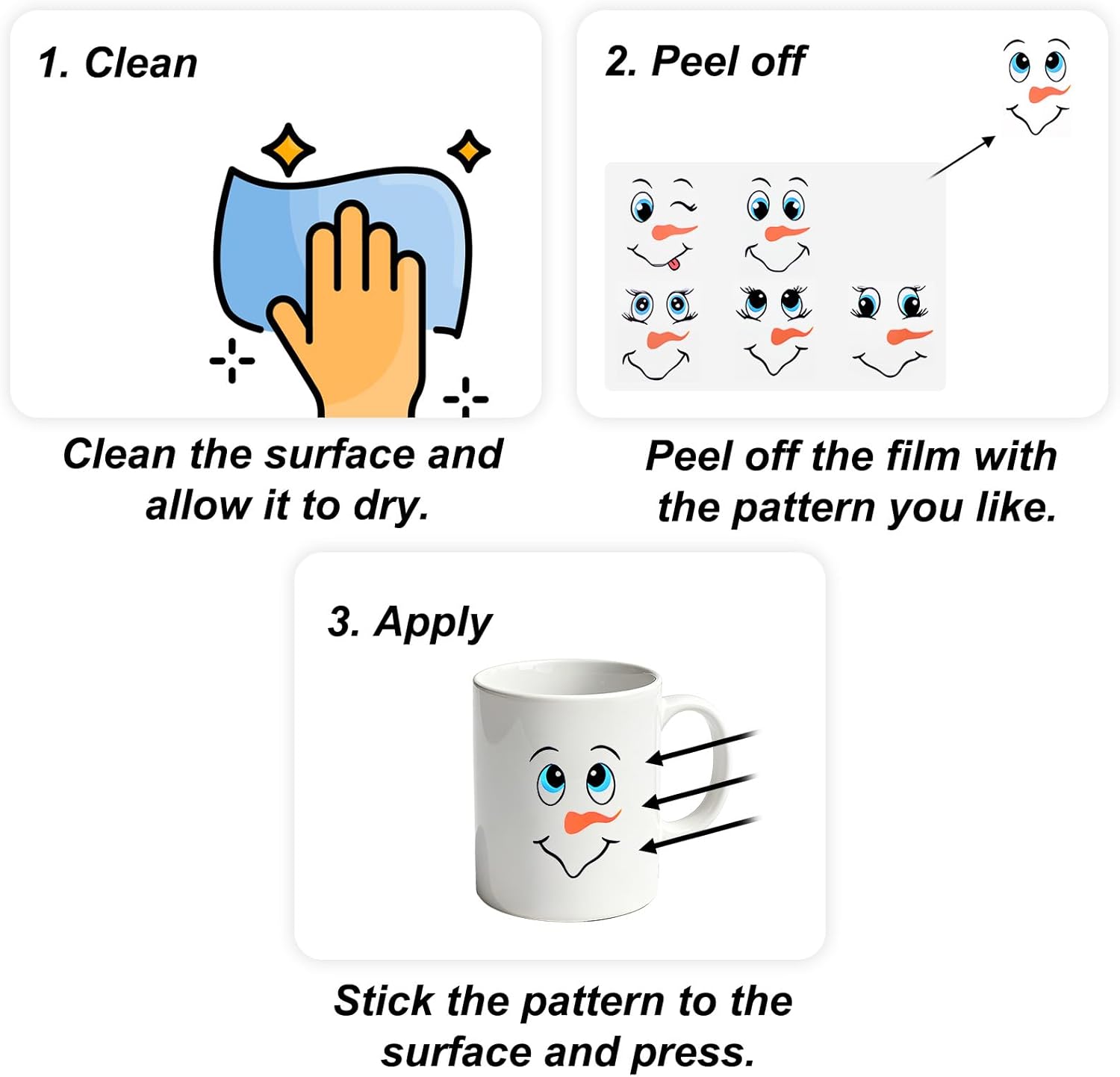 1. Clean

Clean the surface and allow it to dry.

2. Peel off

Peel off the film with the pattern you like.

3. Apply

Stick the pattern to the surface and press.