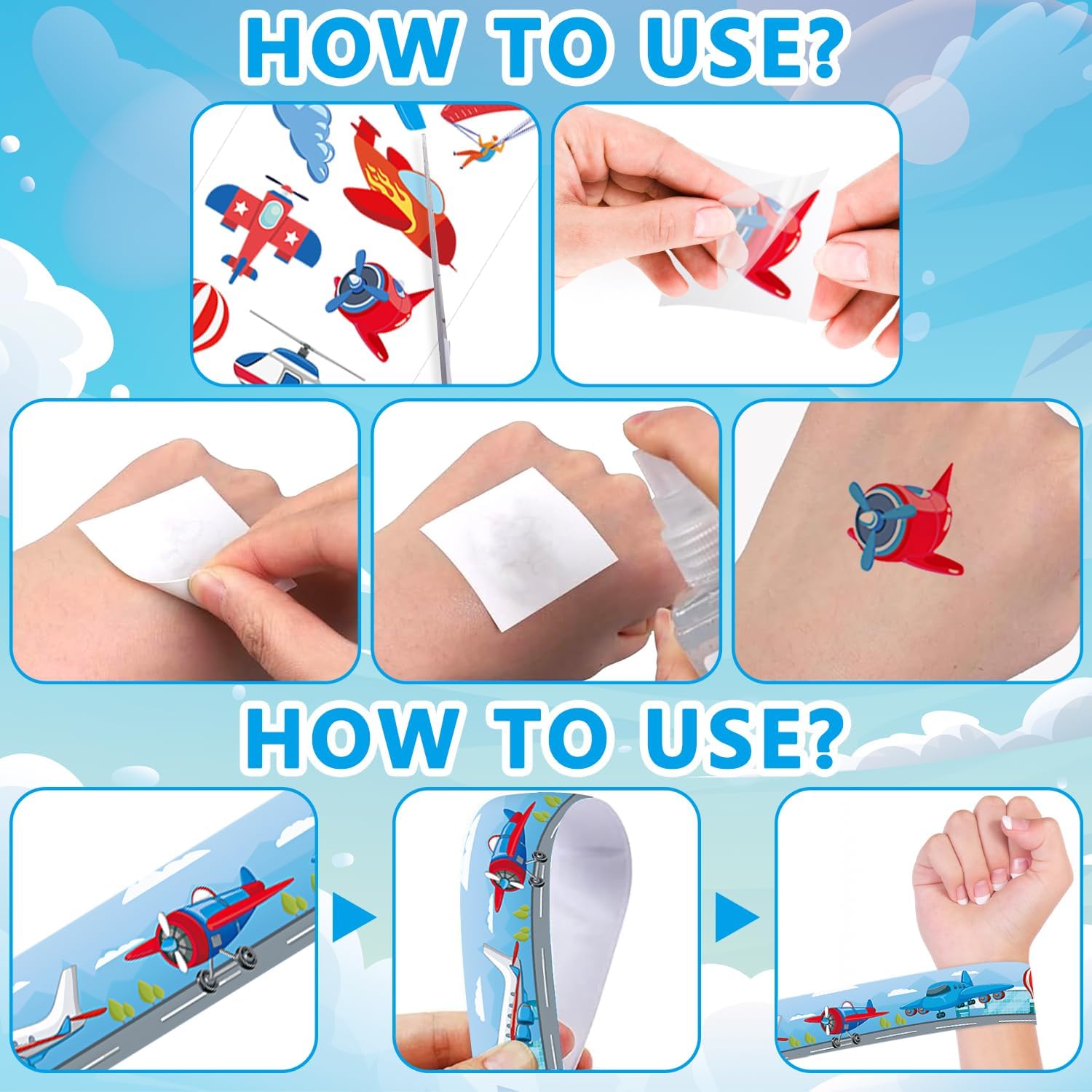 HOW TO USE?

HOW TO USE?