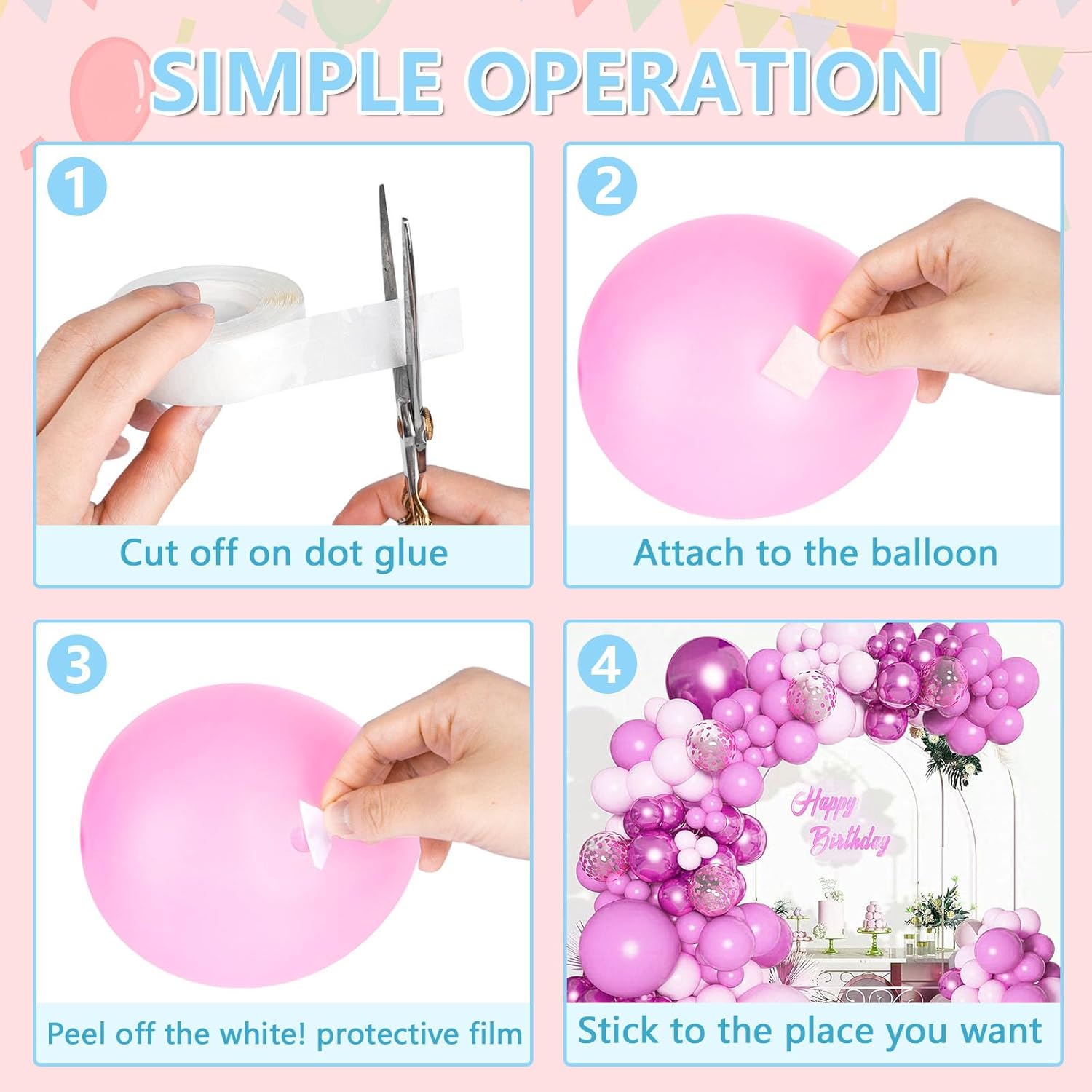 SIMPLE OPERATION

1

Cut off on dot glue

2

Attach to the balloon

3

Peel off the white! protective film

4

Happy Birthday

Stick to the place you want