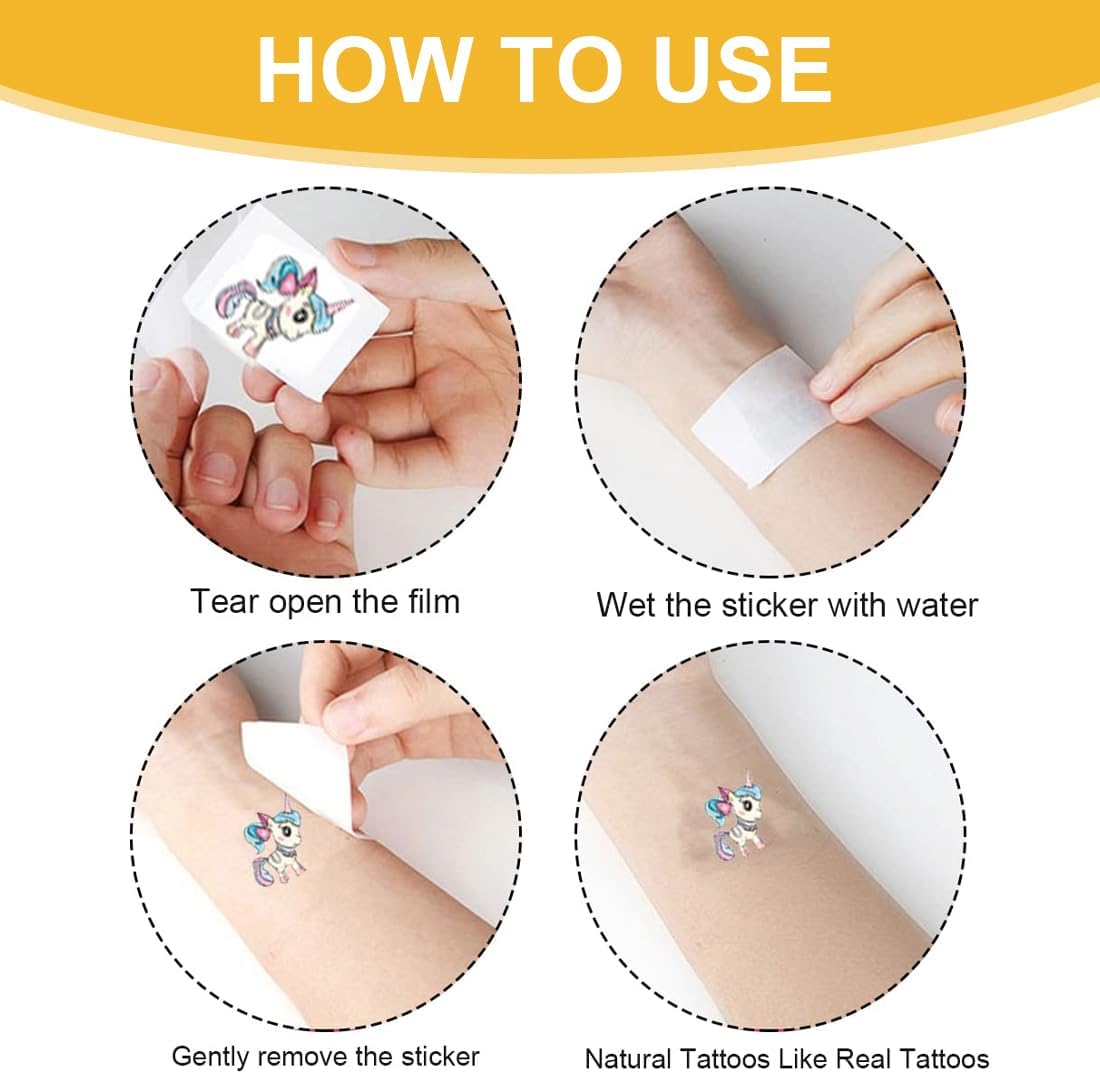 HOW TO USE

Tear open the film

Wet the sticker with water

Gently remove the sticker

Natural Tattoos Like Real Tattoos