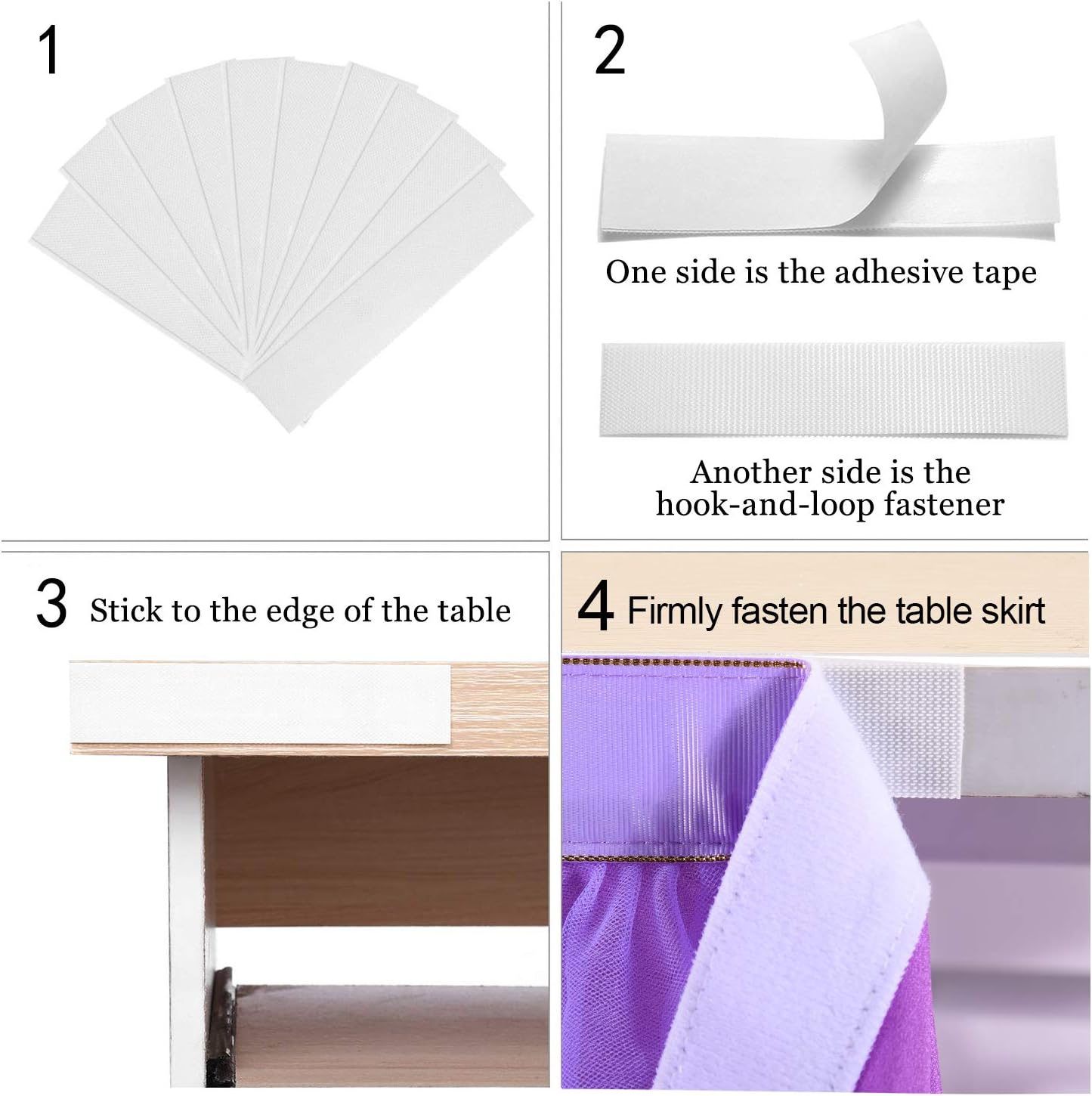 1

2

One side is the adhesive tape

Another side is the hook-and-loop fastener

3 Stick to the edge of the table

4 Firmly fasten the table skirt