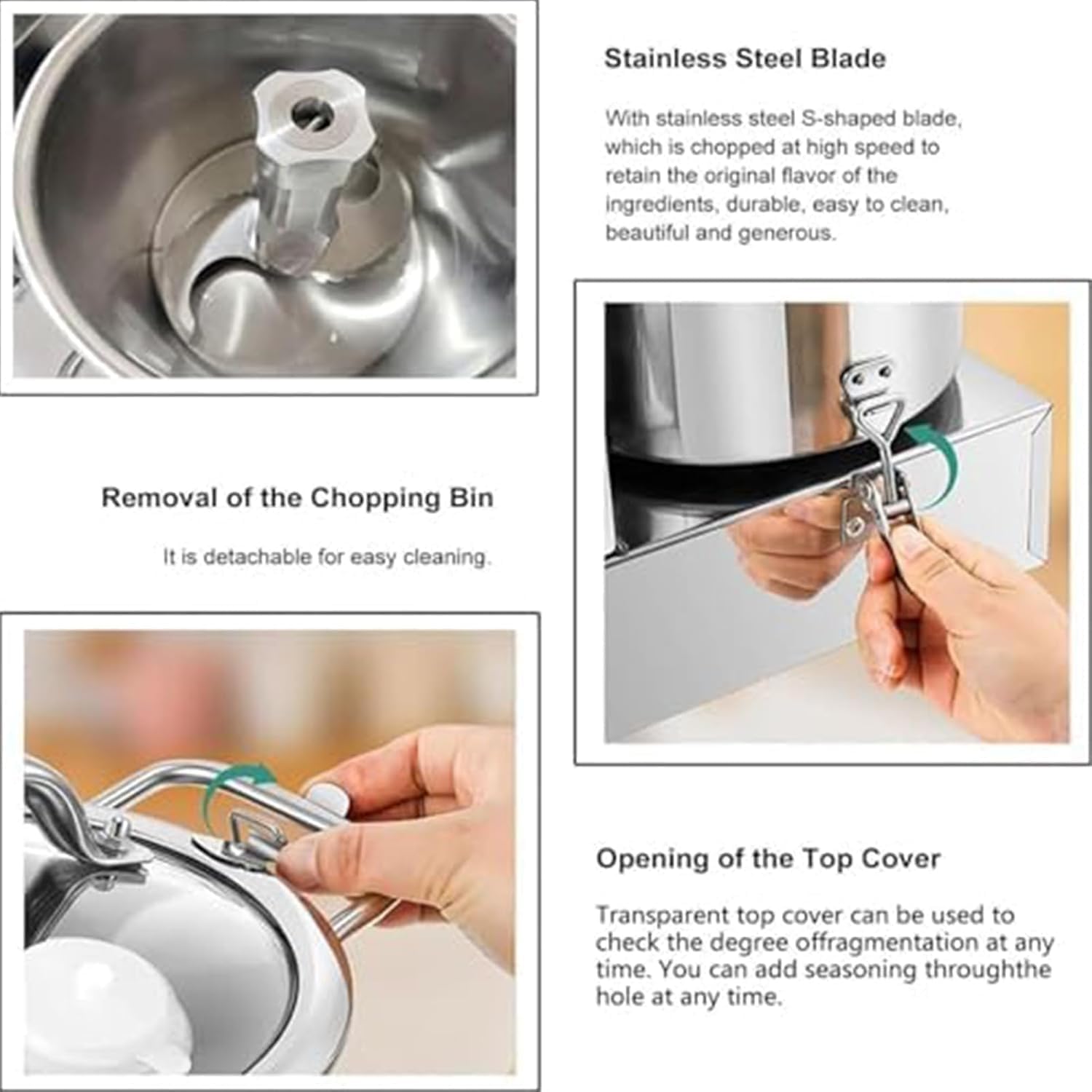 Stainless Steel Blade

With stainless steel S-shaped blade, which is chopped at high speed to retain the original flavor of the ingredients, durable, easy to clean, beautiful and generous.

Removal of the Chopping Bin

It is detachable for easy cleaning.

Opening of the Top Cover

Transparent top cover can be used to check the degree offragmentation at any time. You can add seasoning throughthe hole at any time.