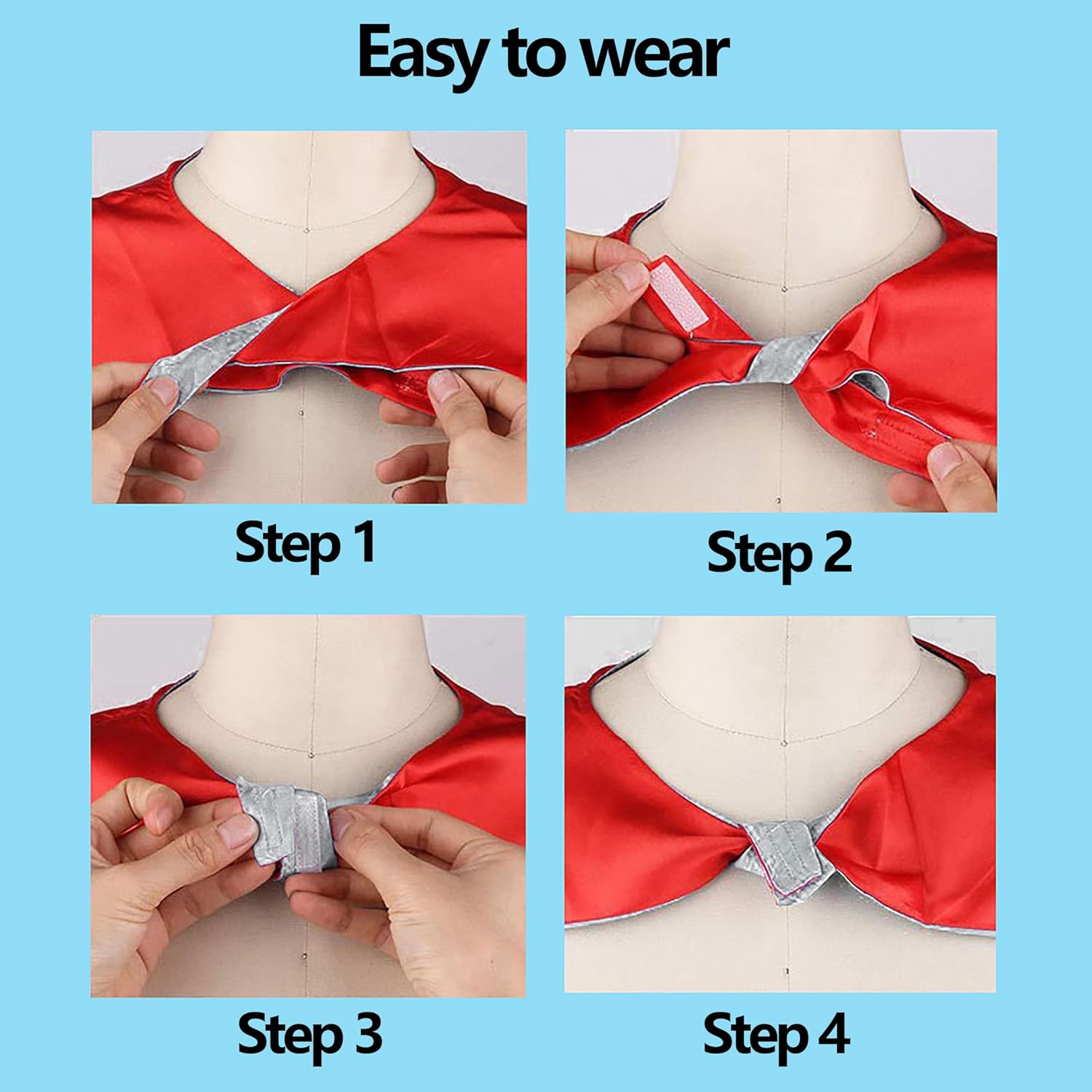 Easy to wear

Step 1

Step 2

Step 3

Step 4