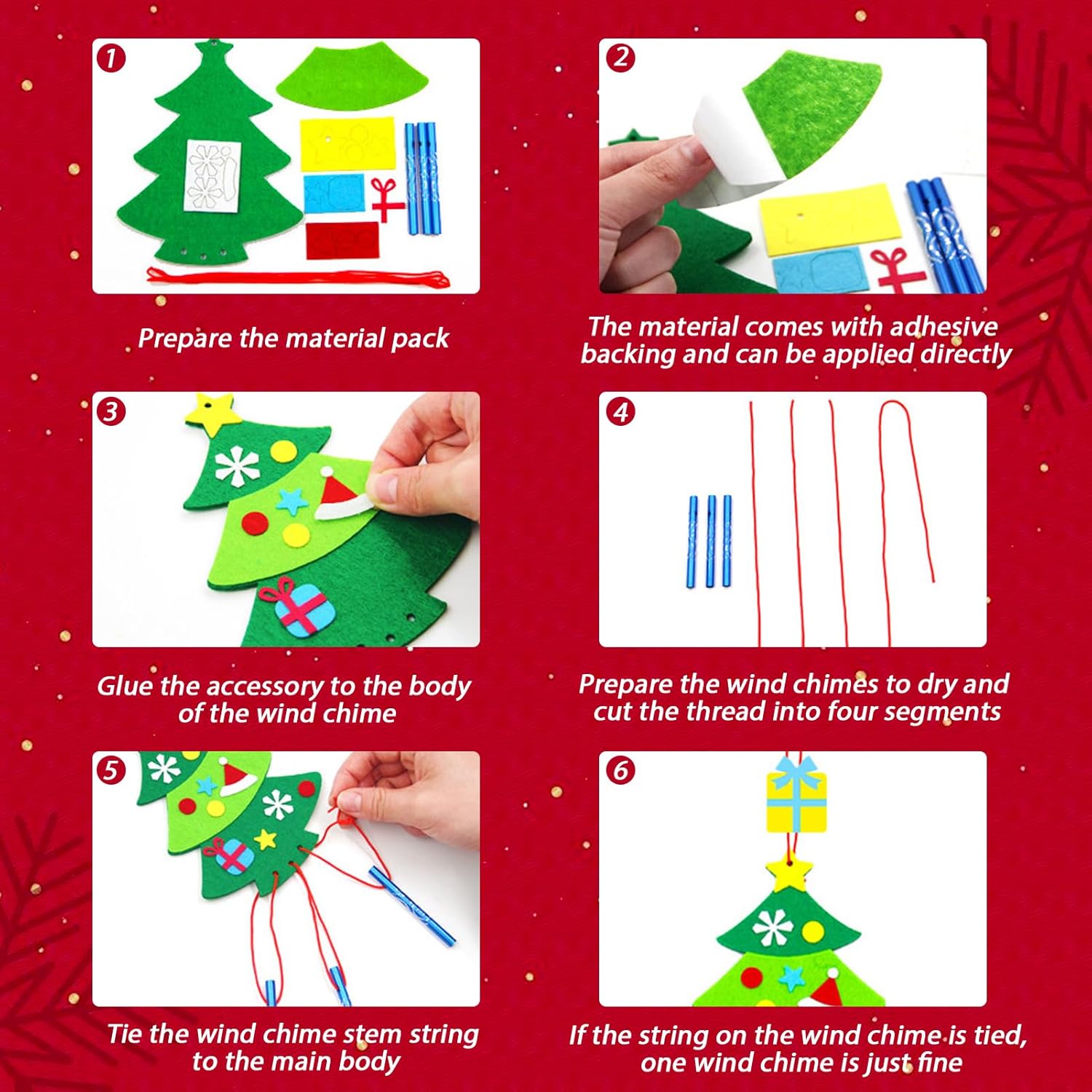 1

Prepare the material pack

2

The material comes with adhesive backing and can be applied directly

3

Glue the accessory to the body of the wind chime

4

Prepare the wind chimes to dry and cut the thread into four segments

5

Tie the wind chime stem string to the main body

6

If the string on the wind chime is tied, one wind chime is just fine