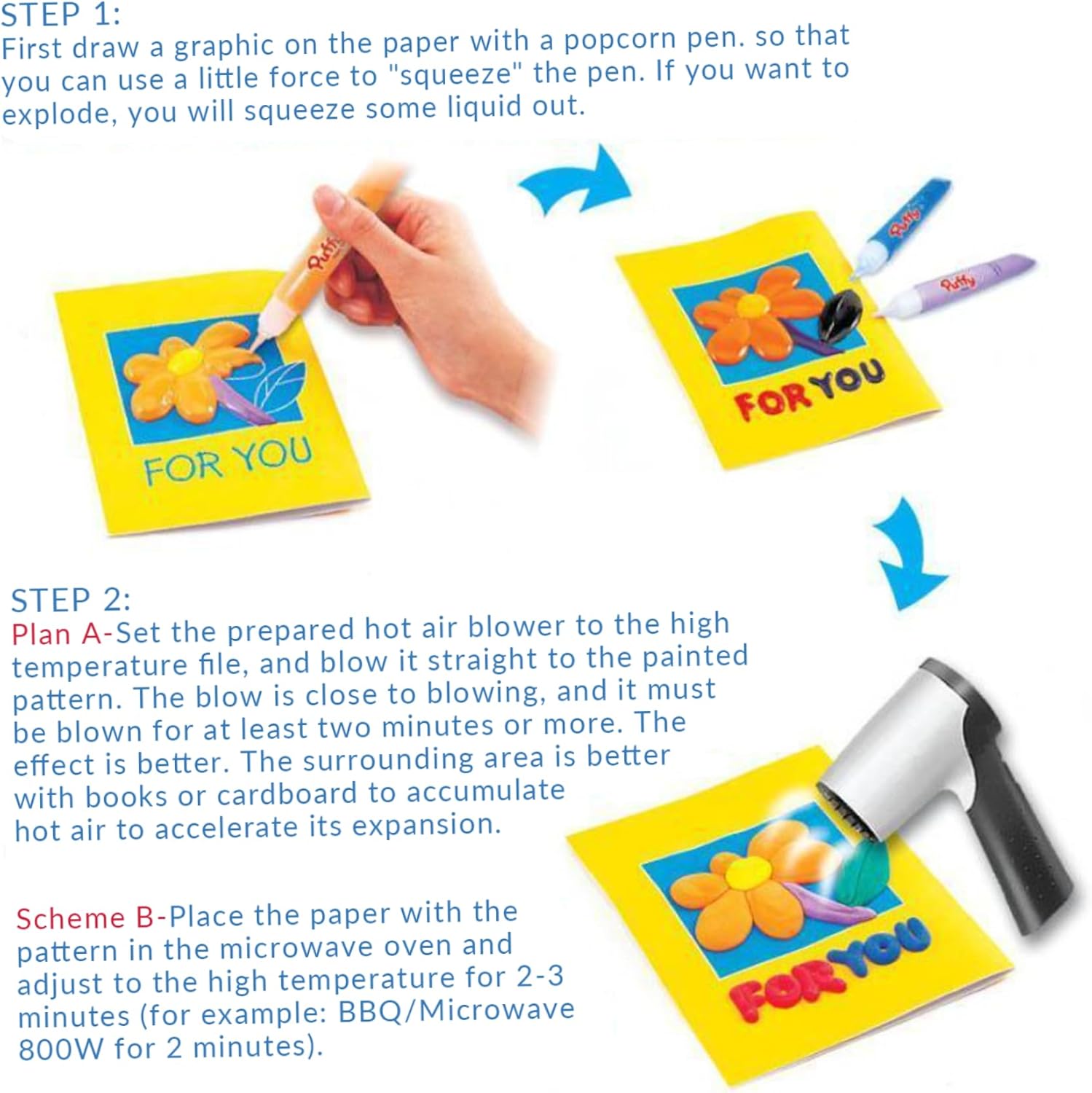 STEP 1:
First draw a graphic on the paper with a popcorn pen. so that you can use a little force to "squeeze" the pen. If you want to explode, you will squeeze some liquid out.

Puffy

FOR YOU

Puffy

Puffy

FOR YOU

STEP 2:
Plan A-Set the prepared hot air blower to the high temperature file, and blow it straight to the painted pattern. The blow is close to blowing, and it must be blown for at least two minutes or more. The effect is better. The surrounding area is better with books or cardboard to accumulate hot air to accelerate its expansion.

Scheme B-Place the paper with the pattern in the microwave oven and adjust to the high temperature for 2-3 minutes (for example: BBQ/Microwave 800W for 2 minutes).

FOR YOU