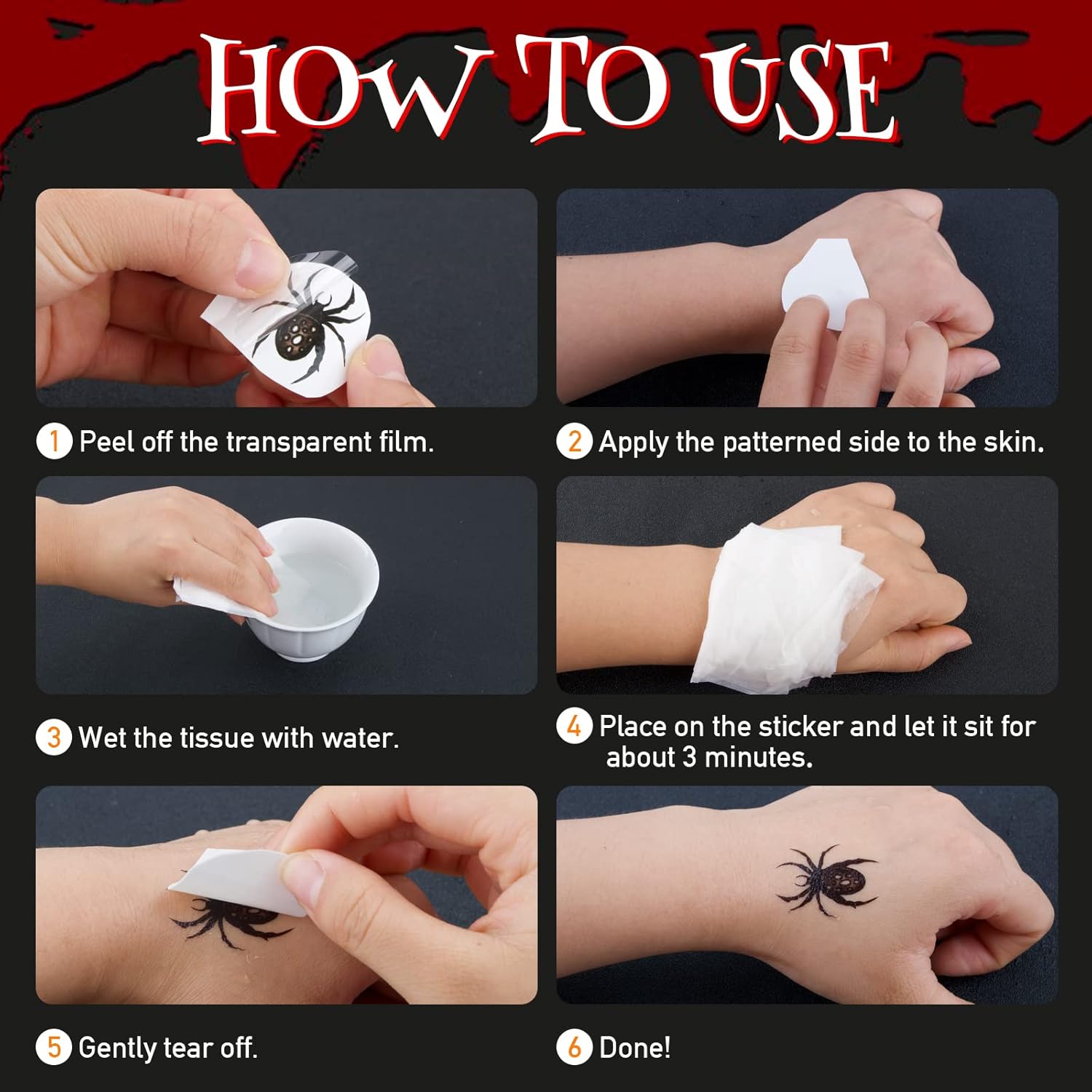 HOW TO USE

1 Peel off the transparent film.

2 Apply the patterned side to the skin.

3 Wet the tissue with water.

4 Place on the sticker and let it sit for about 3 minutes.

5 Gently tear off.

6 Done!