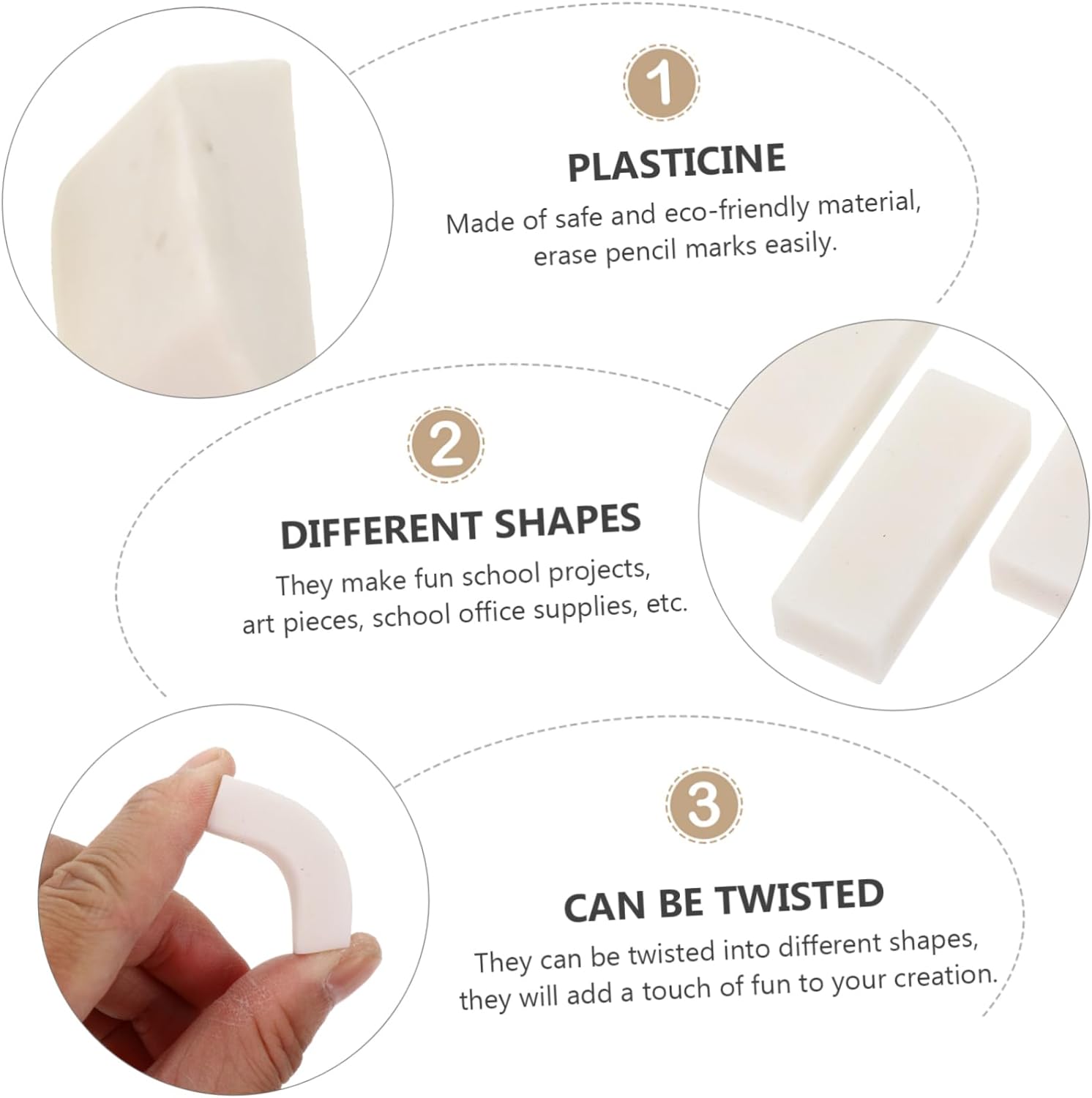 1

PLASTICINE

Made of safe and eco-friendly material, erase pencil marks easily.

2

DIFFERENT SHAPES

They make fun school projects, art pieces, school office supplies, etc.

3

CAN BE TWISTED

They can be twisted into different shapes, they will add a touch of fun to your creation.