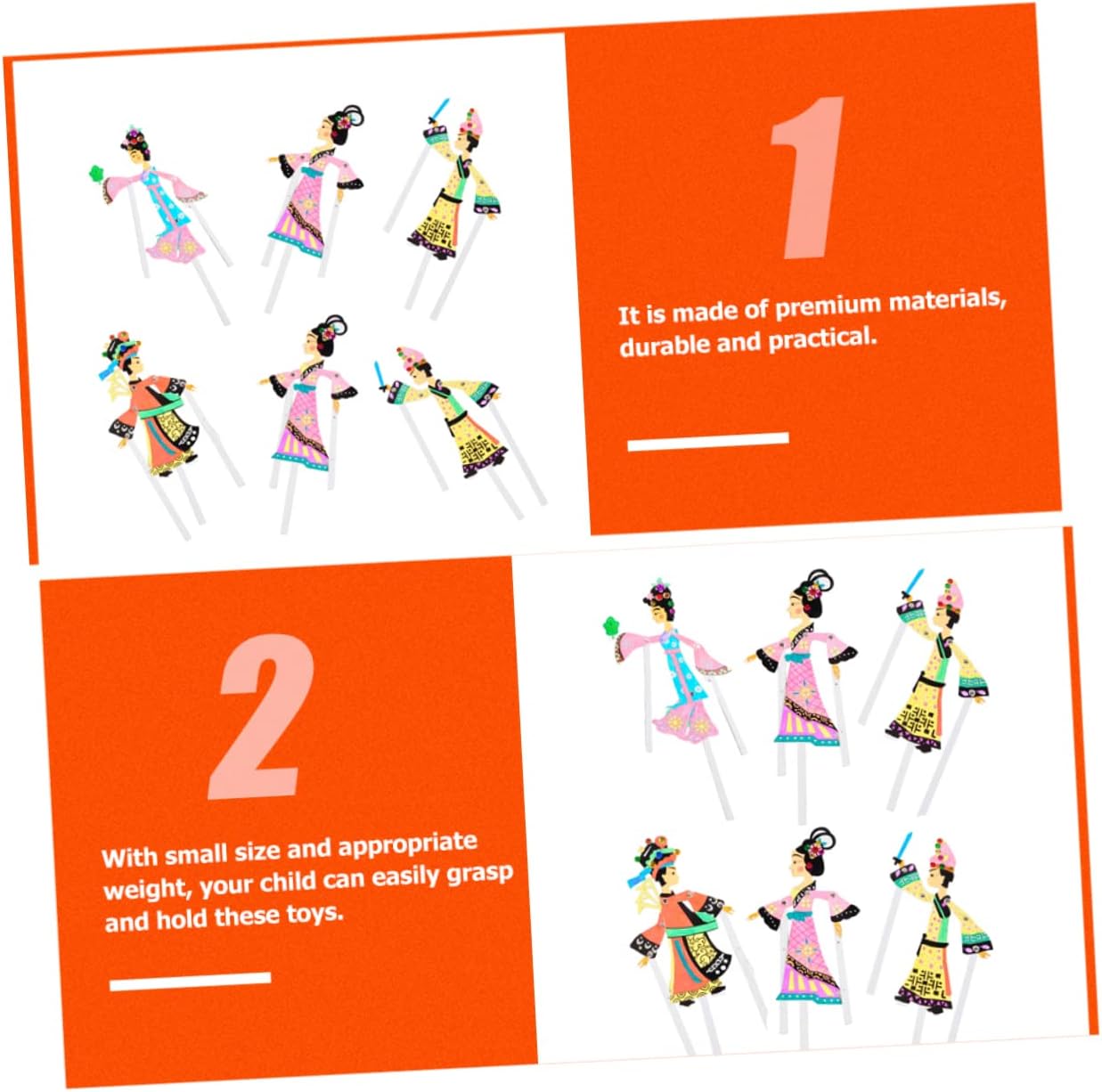 1

It is made of premium materials, durable and practical.

2

With small size and appropriate weight, your child can easily grasp and hold these toys.