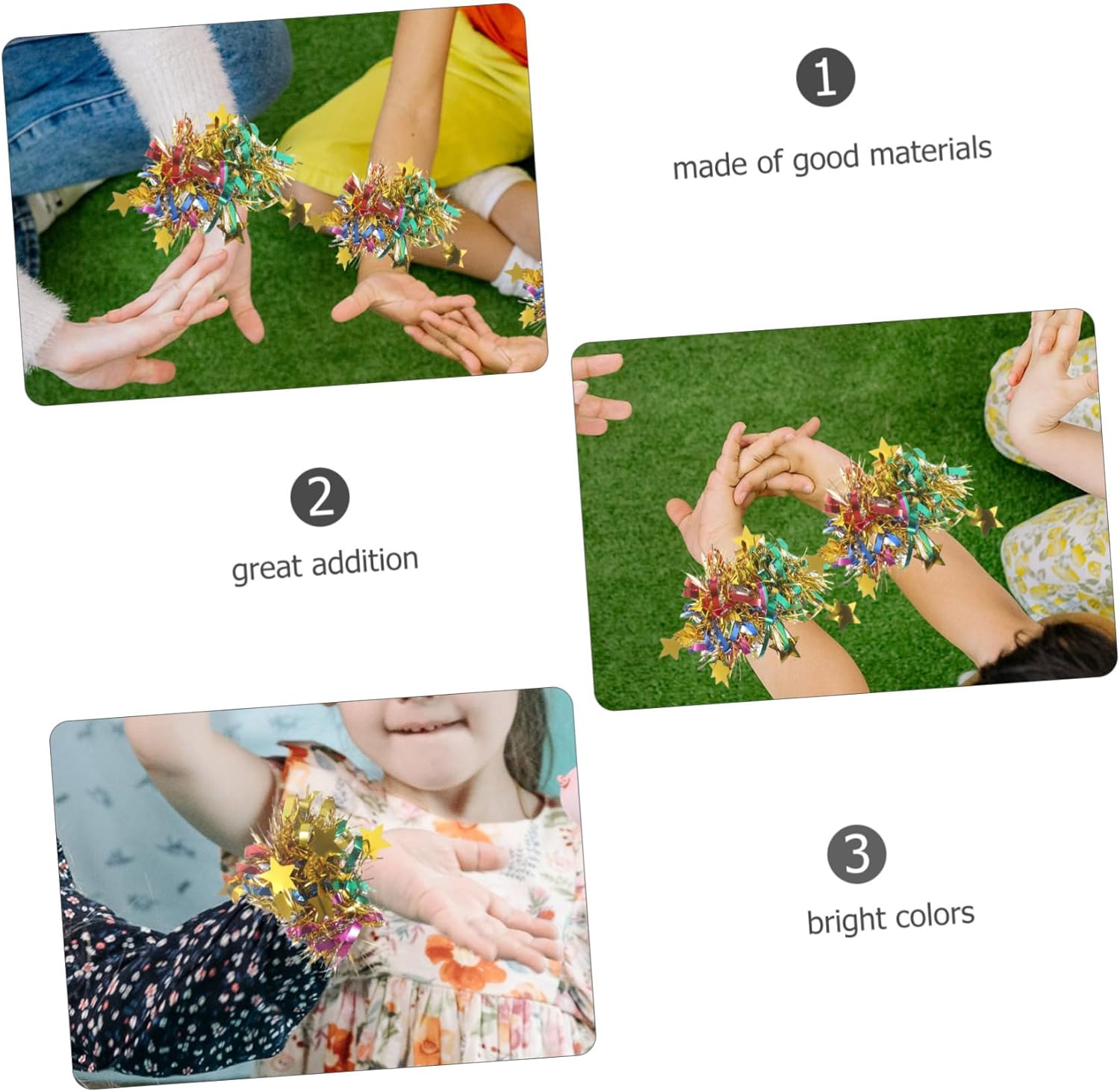 1

made of good materials

2

great addition

3

bright colors