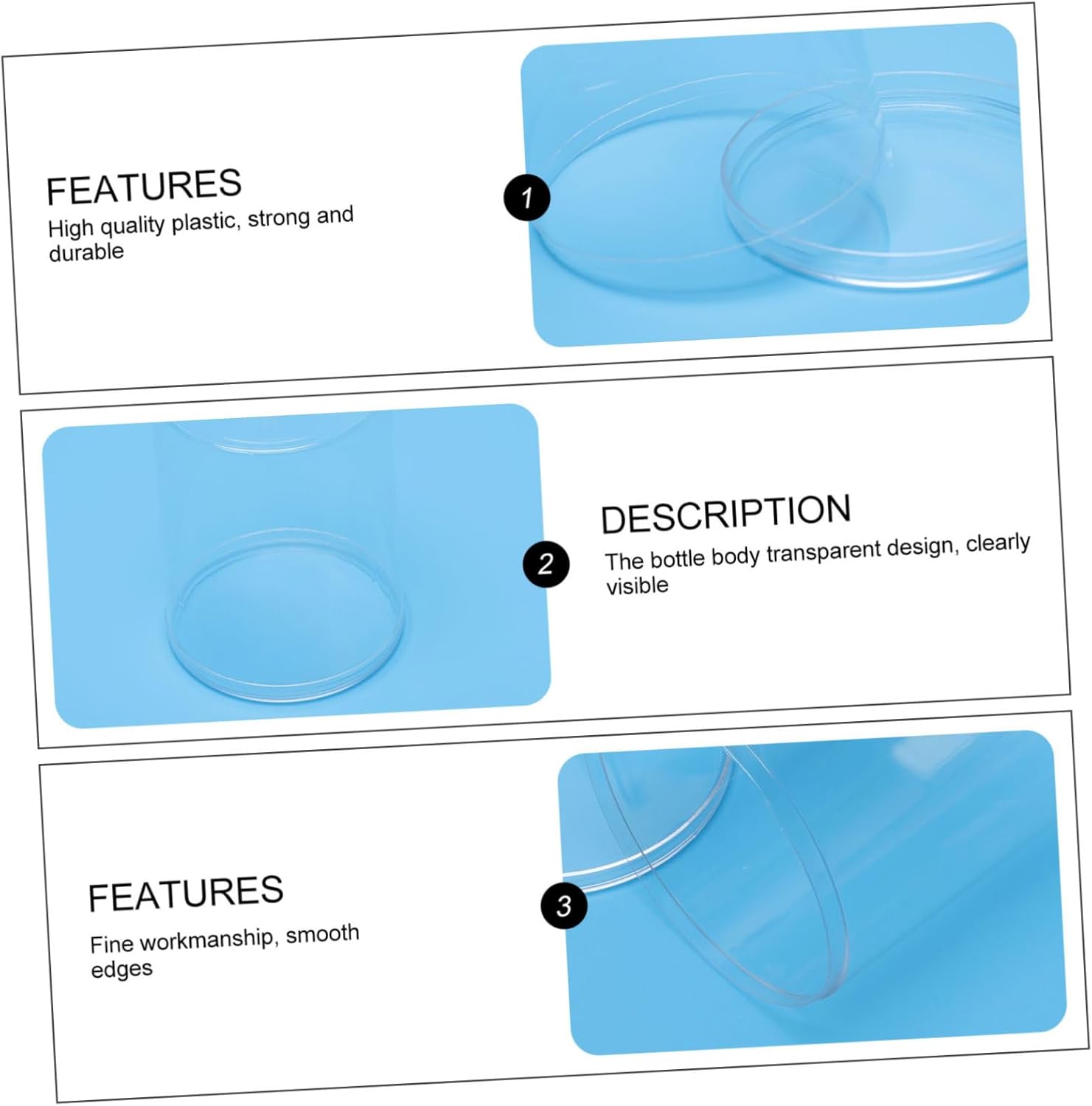 FEATURES
High quality plastic, strong and durable

1

2

DESCRIPTION
The bottle body transparent design, clearly visible

FEATURES
Fine workmanship, smooth edges

3