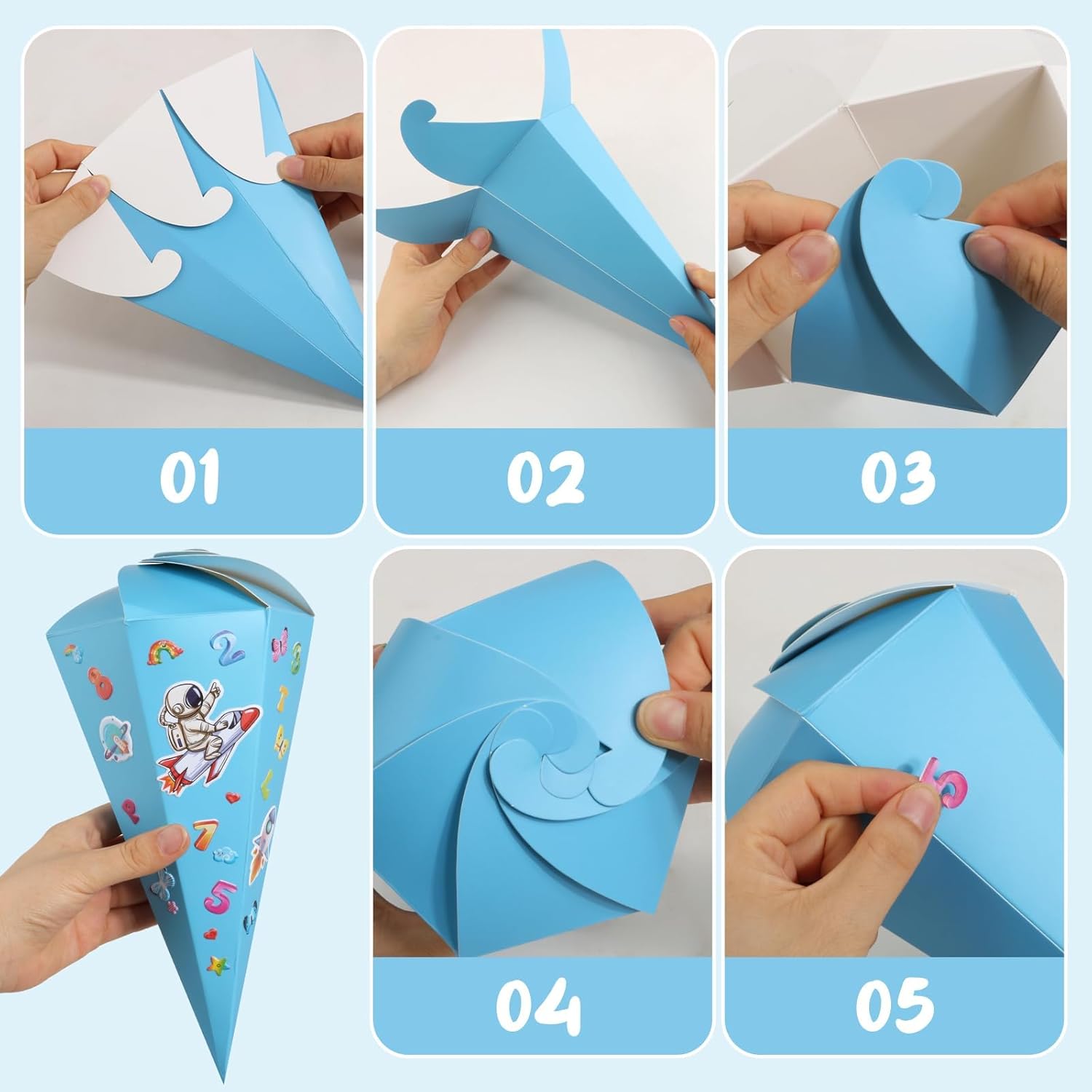 01

02

03

04

05