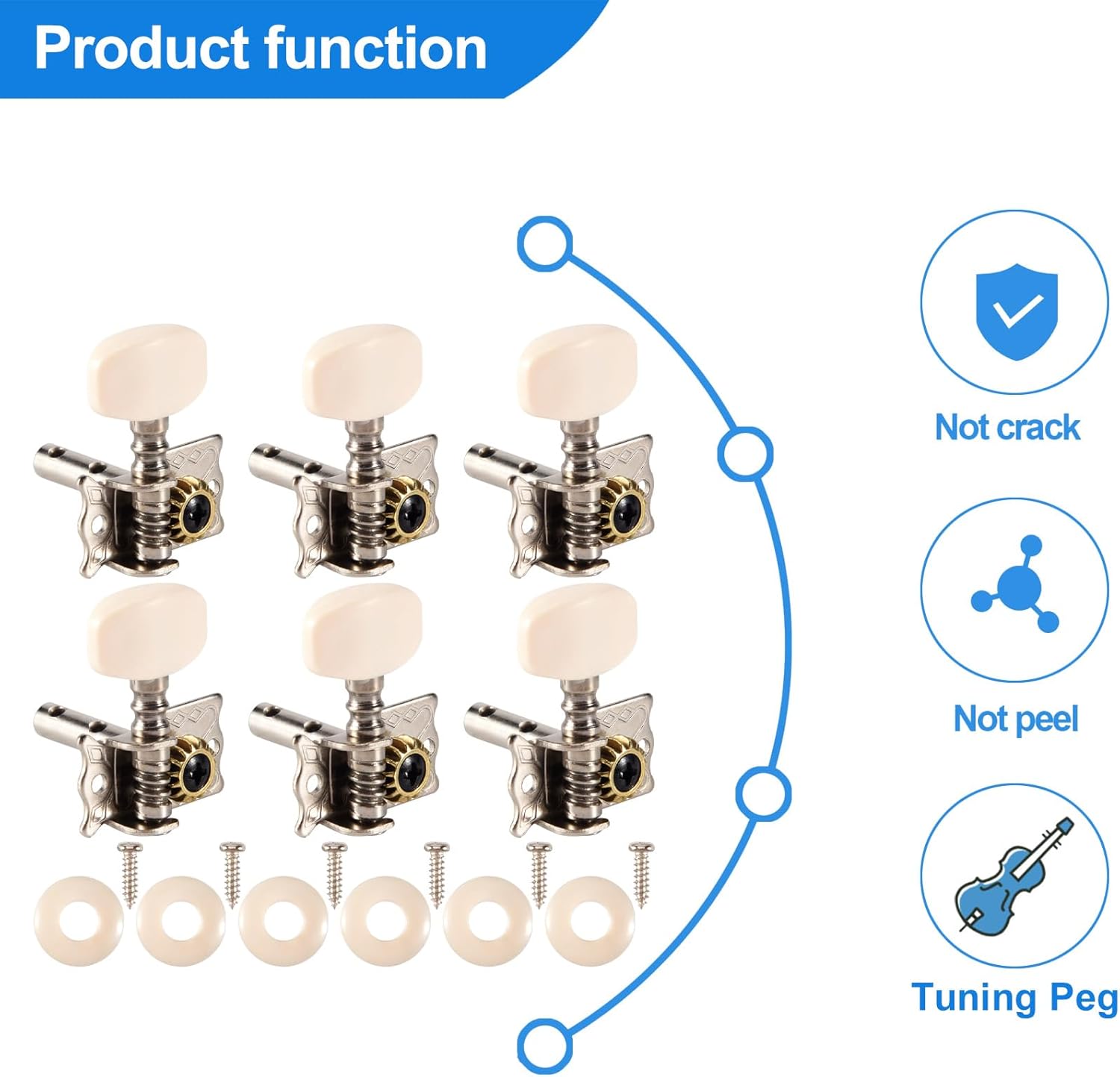 Product function

Not crack

Not peel

Tuning Peg