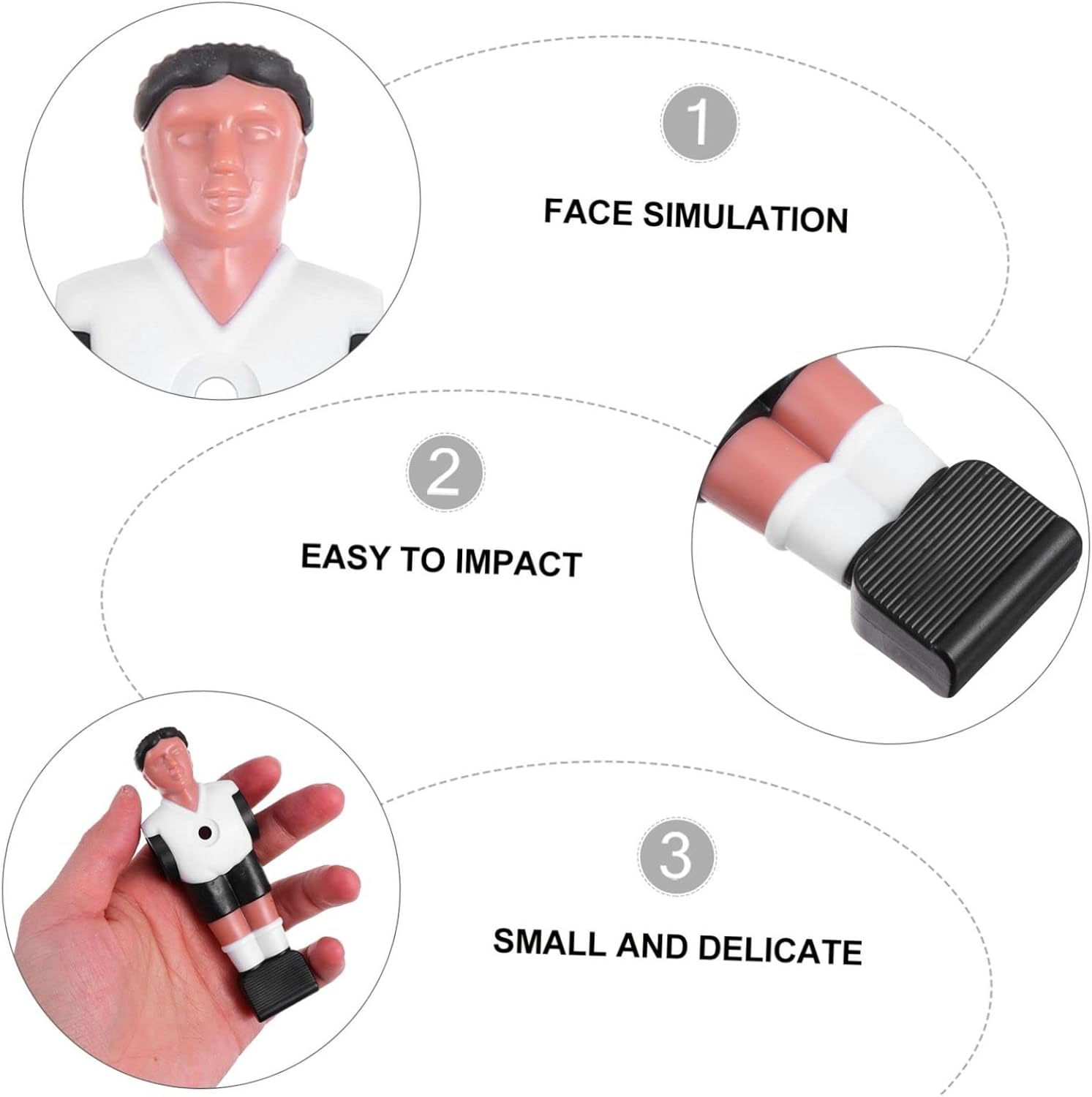 1

FACE SIMULATION

2

EASY TO IMPACT

3

SMALL AND DELICATE