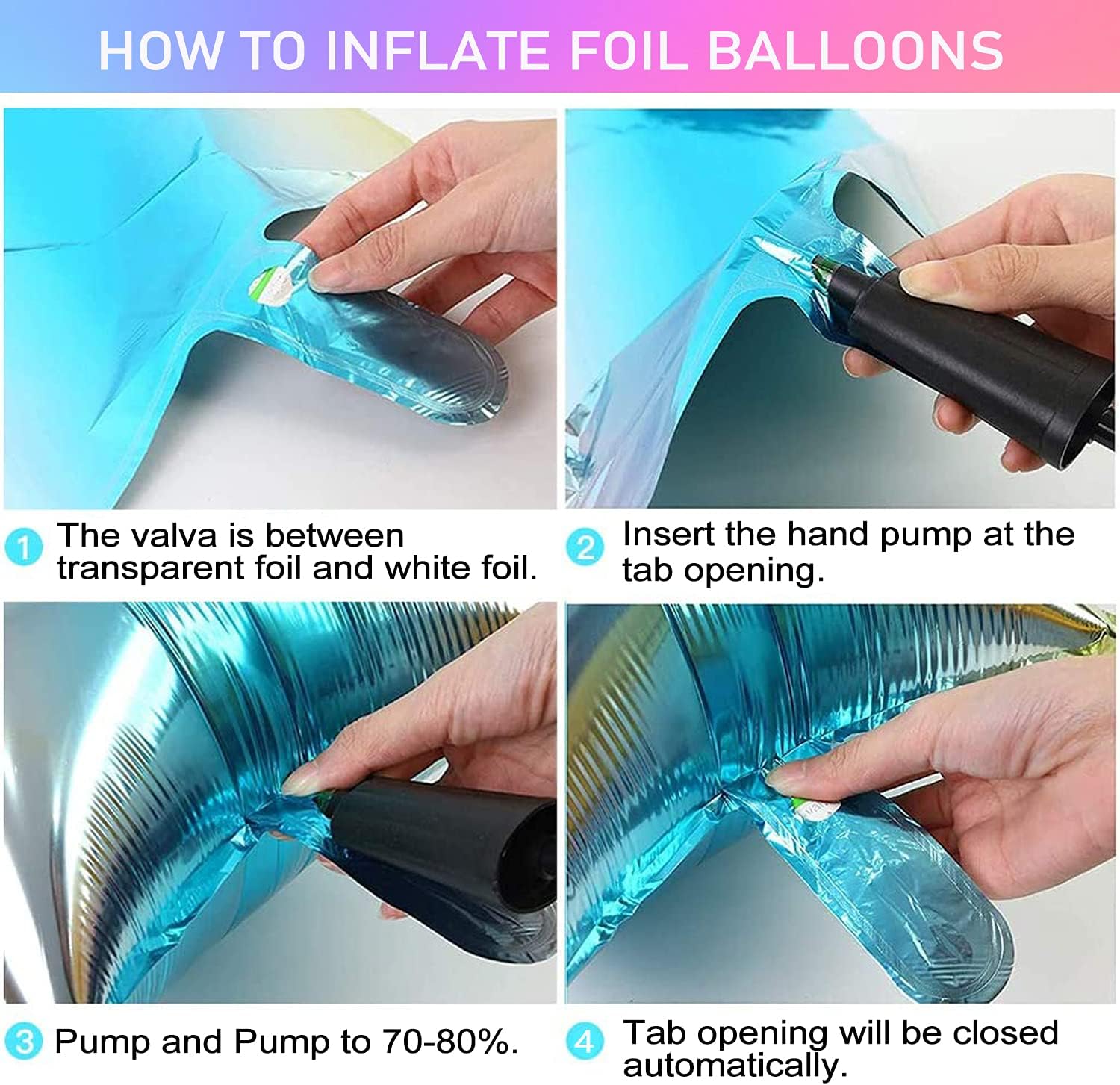 HOW TO INFLATE FOIL BALLOONS

1 The valva is between transparent foil and white foil.

2 Insert the hand pump at the tab opening.

3 Pump and Pump to 70-80%.

4 Tab opening will be closed automatically.