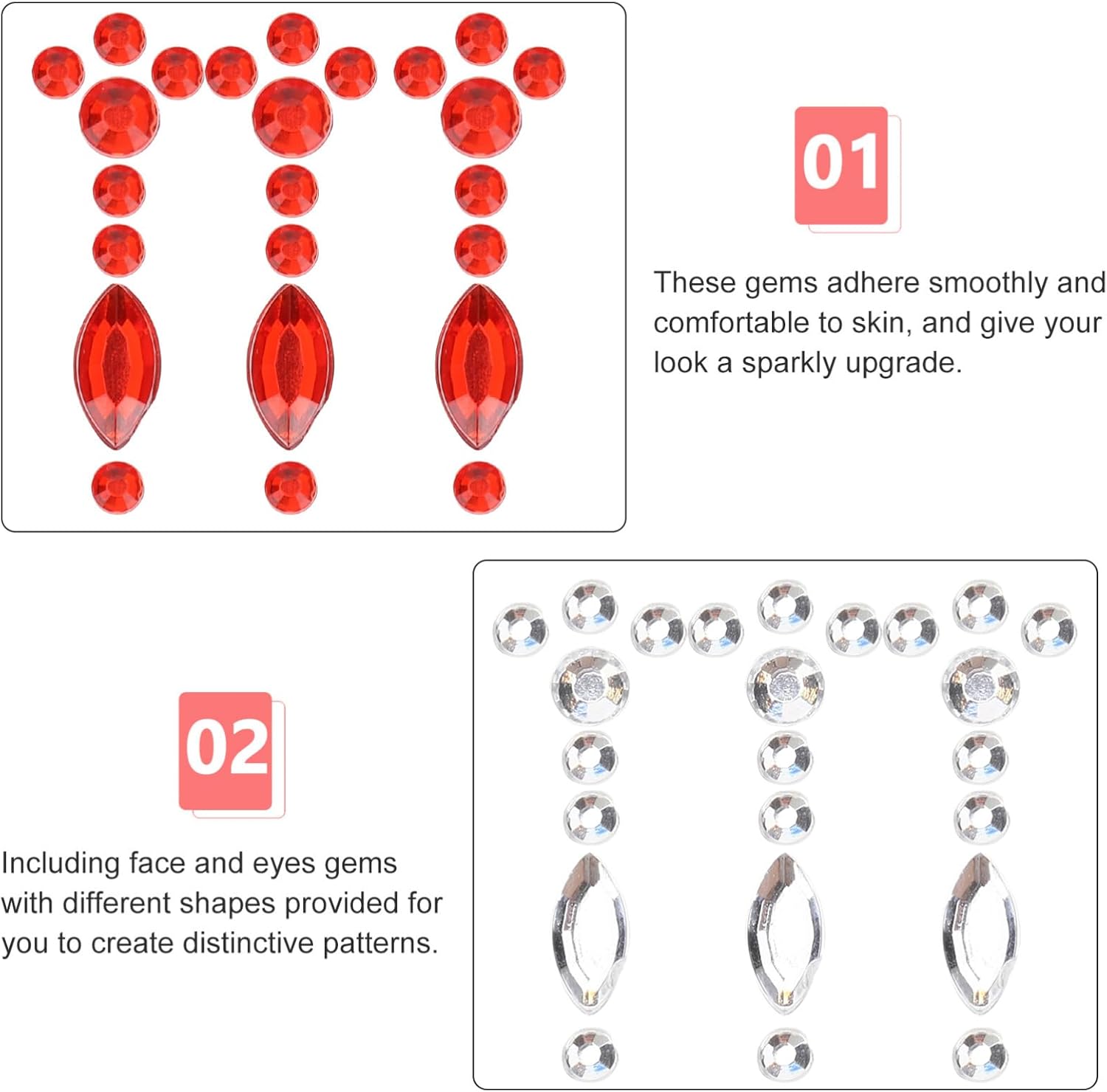 01

These gems adhere smoothly and comfortable to skin, and give your look a sparkly upgrade.

02

Including face and eyes gems with different shapes provided for you to create distinctive patterns.