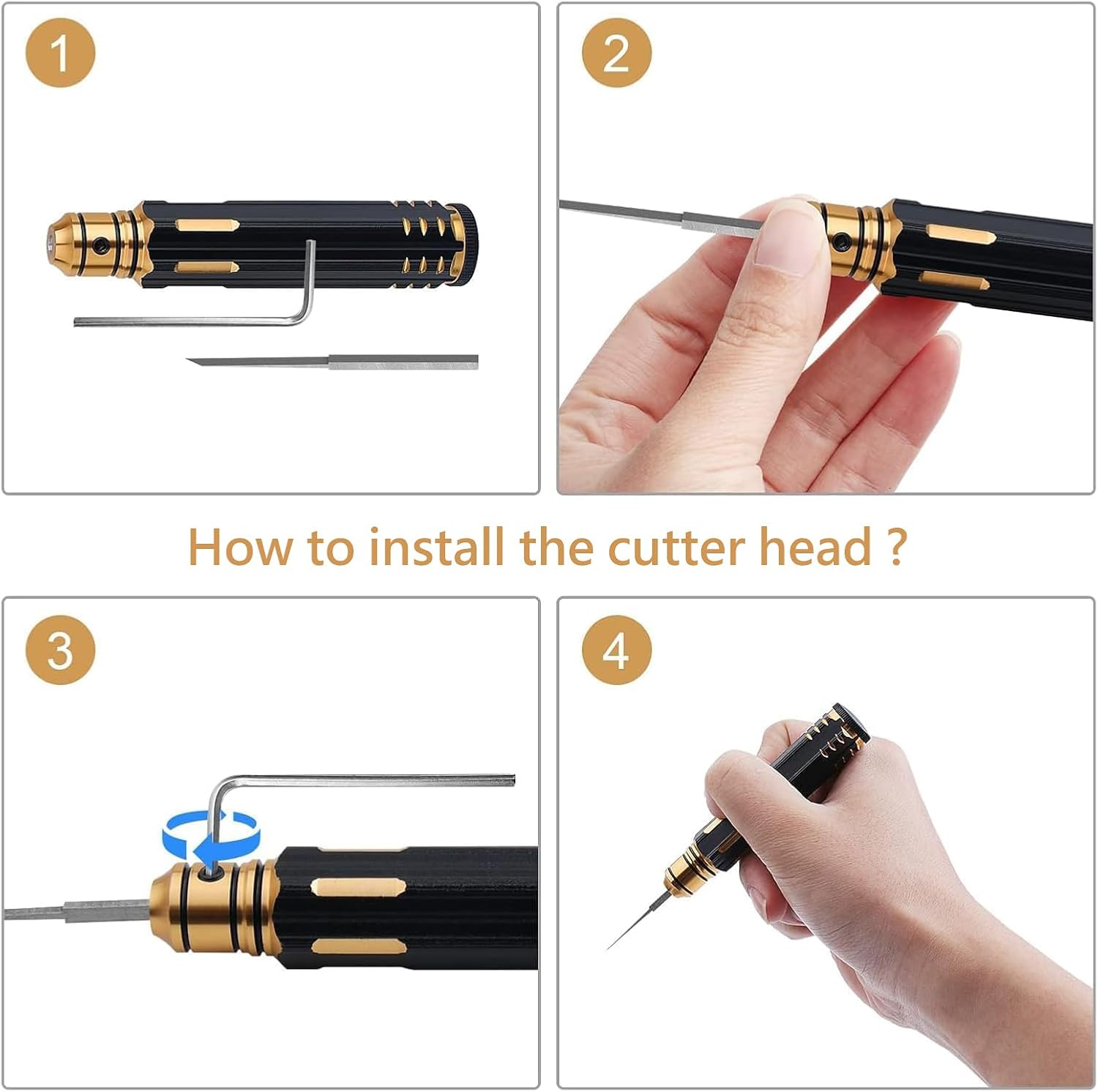 1

2

How to install the cutter head ?

3

4