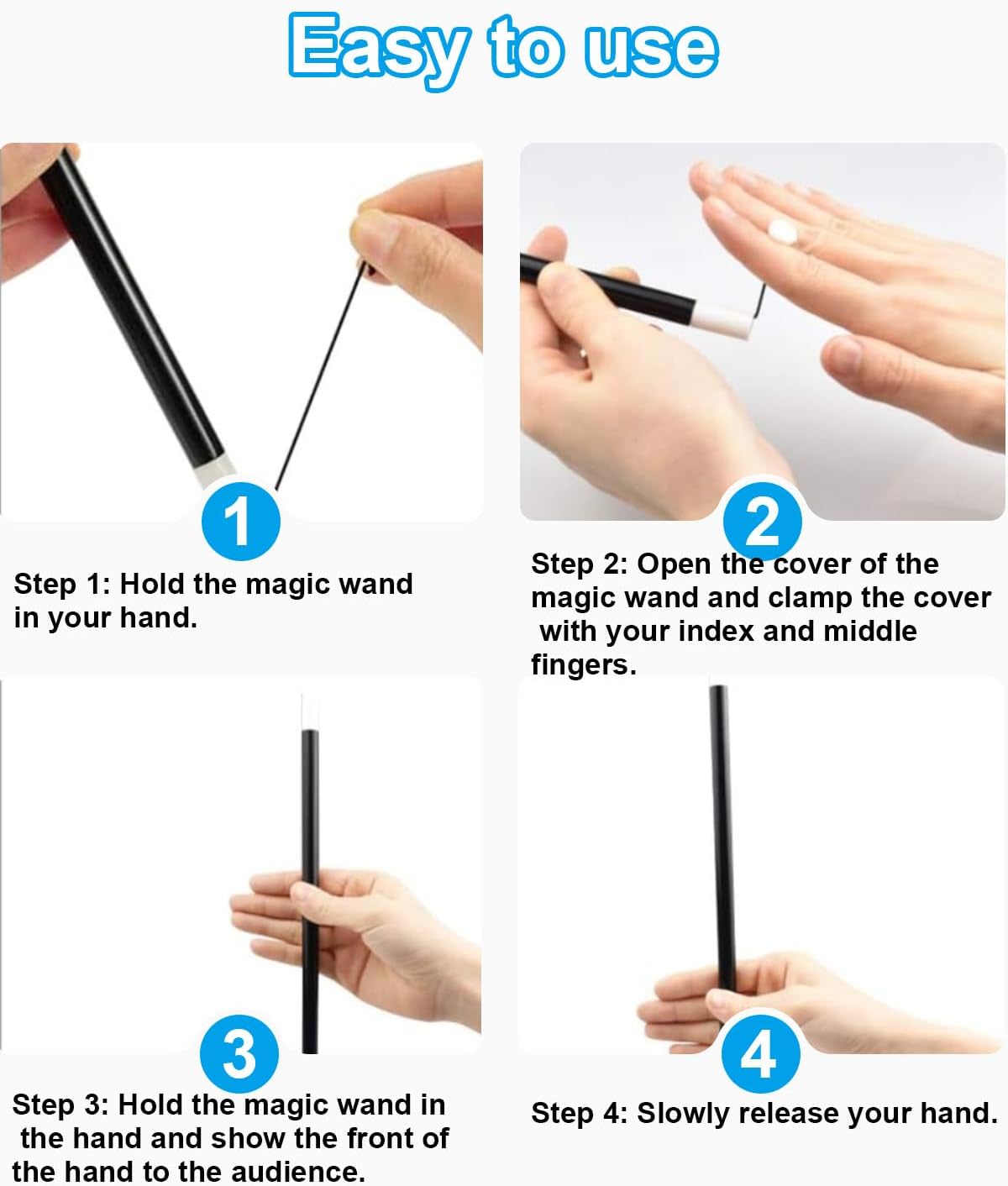 Easy to use

1

Step 1: Hold the magic wand in your hand.

2

Step 2: Open the cover of the magic wand and clamp the cover with your index and middle fingers.

3

Step 3: Hold the magic wand in the hand and show the front of the hand to the audience.

4

Step 4: Slowly release your hand.