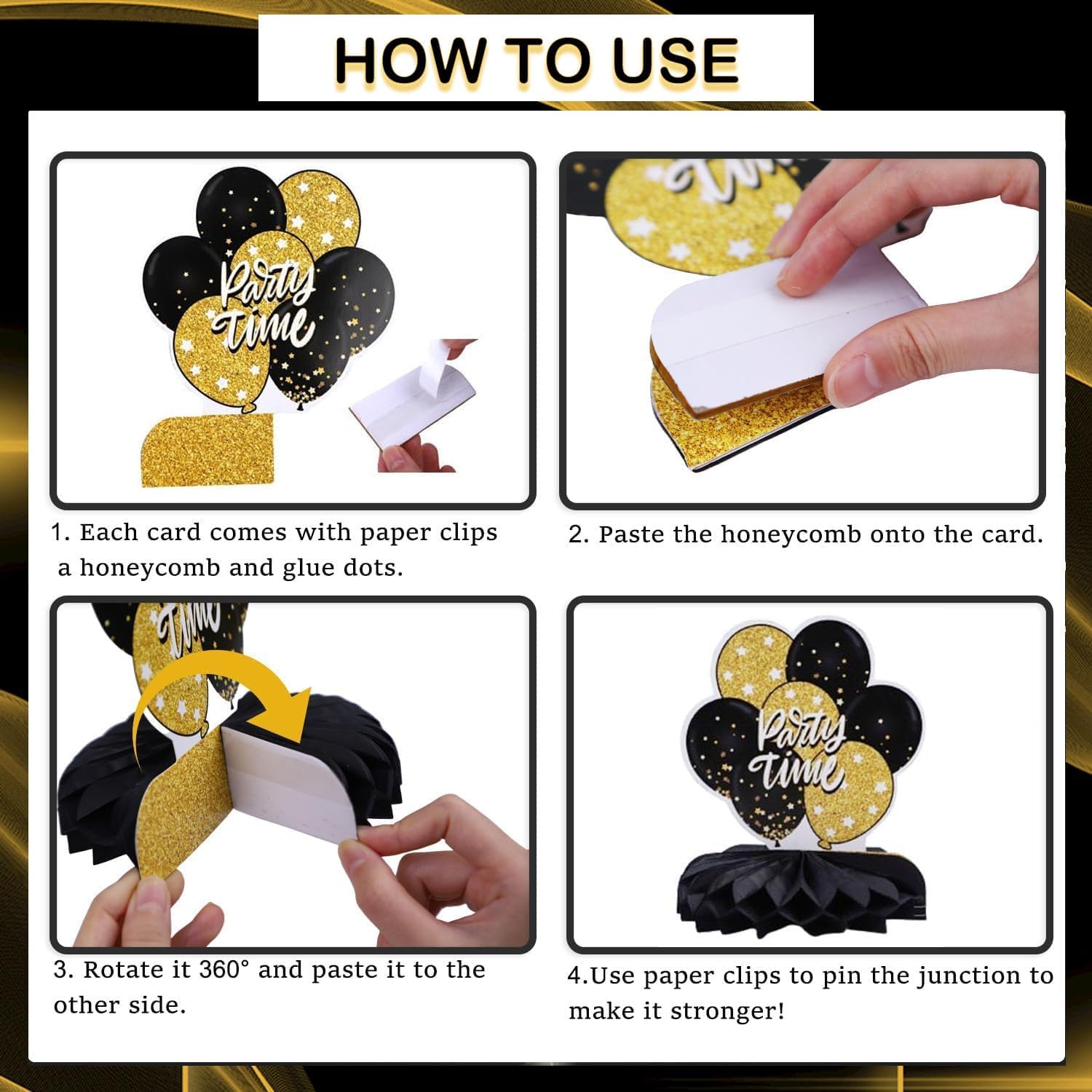 HOW TO USE

Party time

1. Each card comes with paper clips a honeycomb and glue dots.

time

2. Paste the honeycomb onto the card.

time

3. Rotate it 360° and paste it to the other side.

Party time

4.Use paper clips to pin the junction to make it stronger!