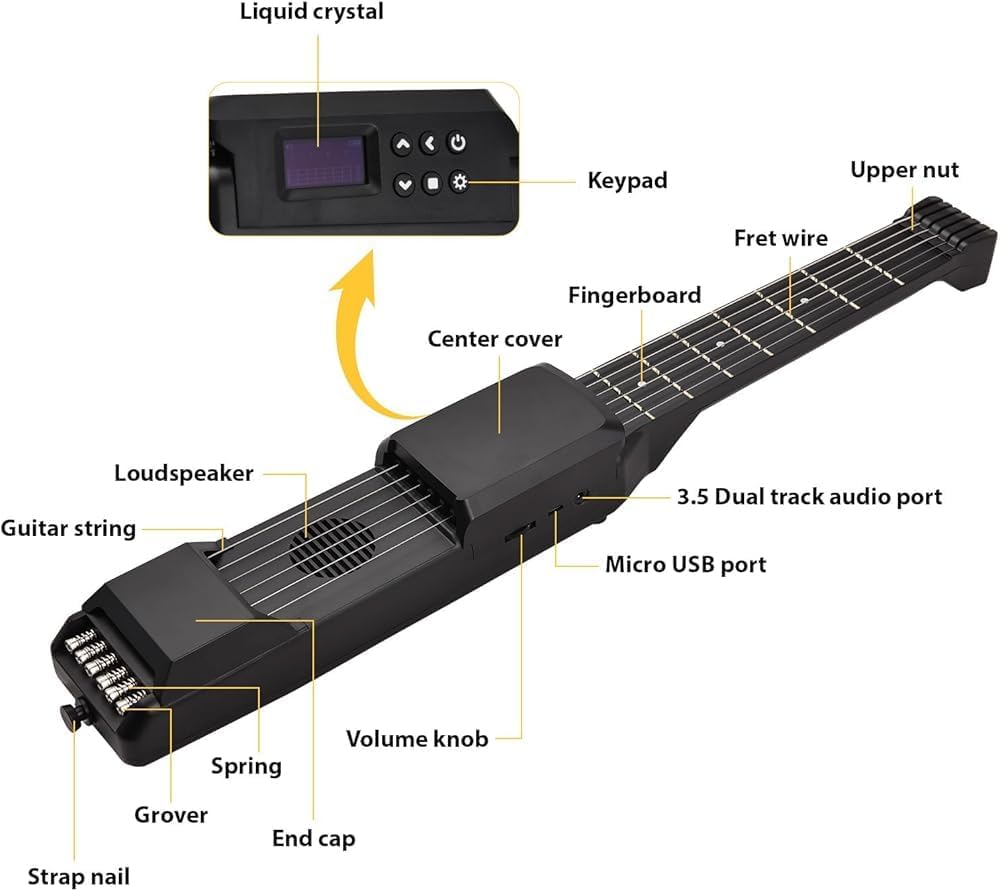 Liquid crystal

Keypad

Upper nut

Fret wire

Fingerboard

Center cover

Loudspeaker

Guitar string

3.5 Dual track audio port

Micro USB port

Volume knob

Spring

Grover

End cap

Strap nail