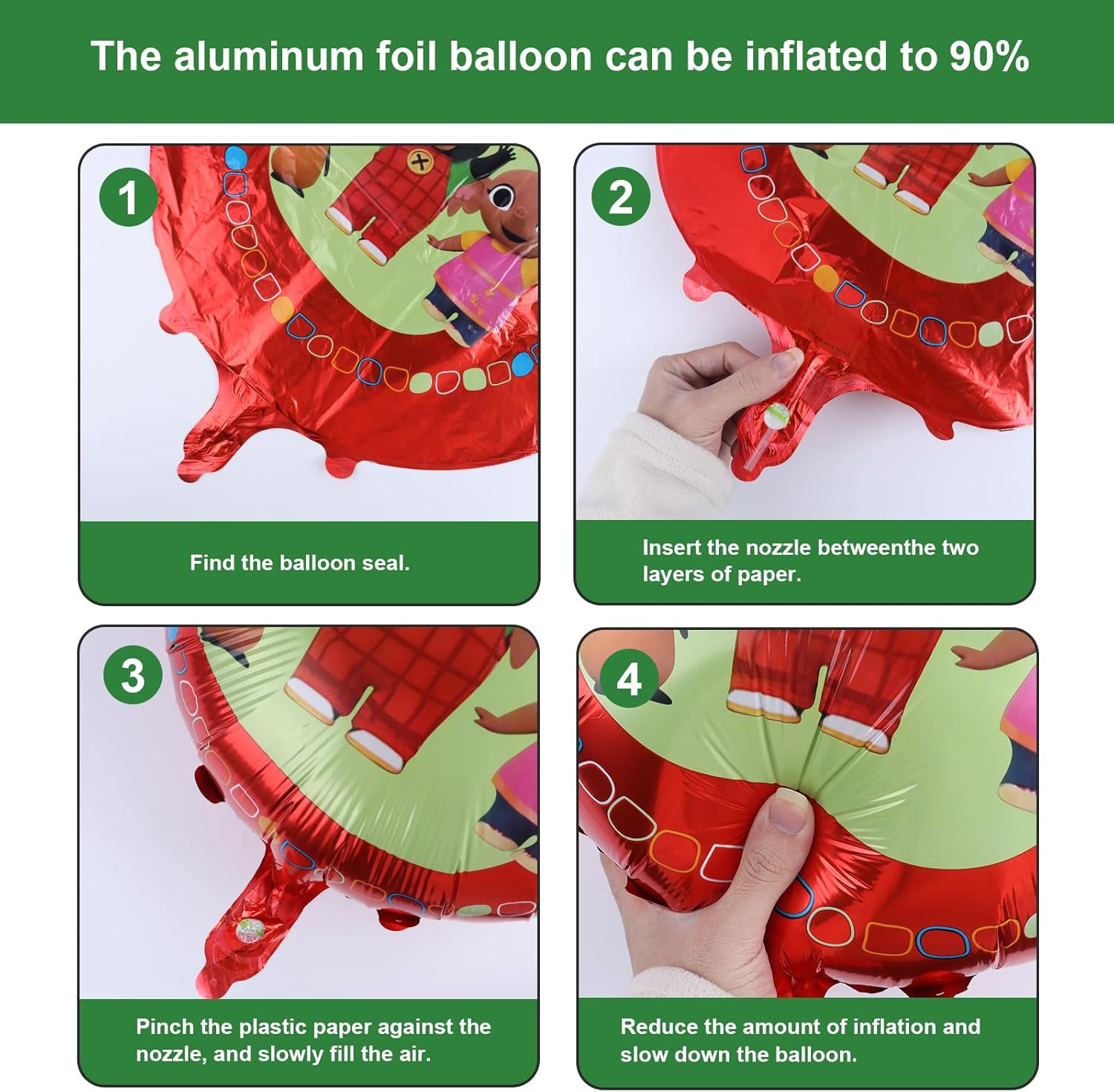 The aluminum foil balloon can be inflated to 90%

1

Find the balloon seal.

2

Insert the nozzle betweenthe two layers of paper.

3

Pinch the plastic paper against the nozzle, and slowly fill the air.

4

Reduce the amount of inflation and slow down the balloon.