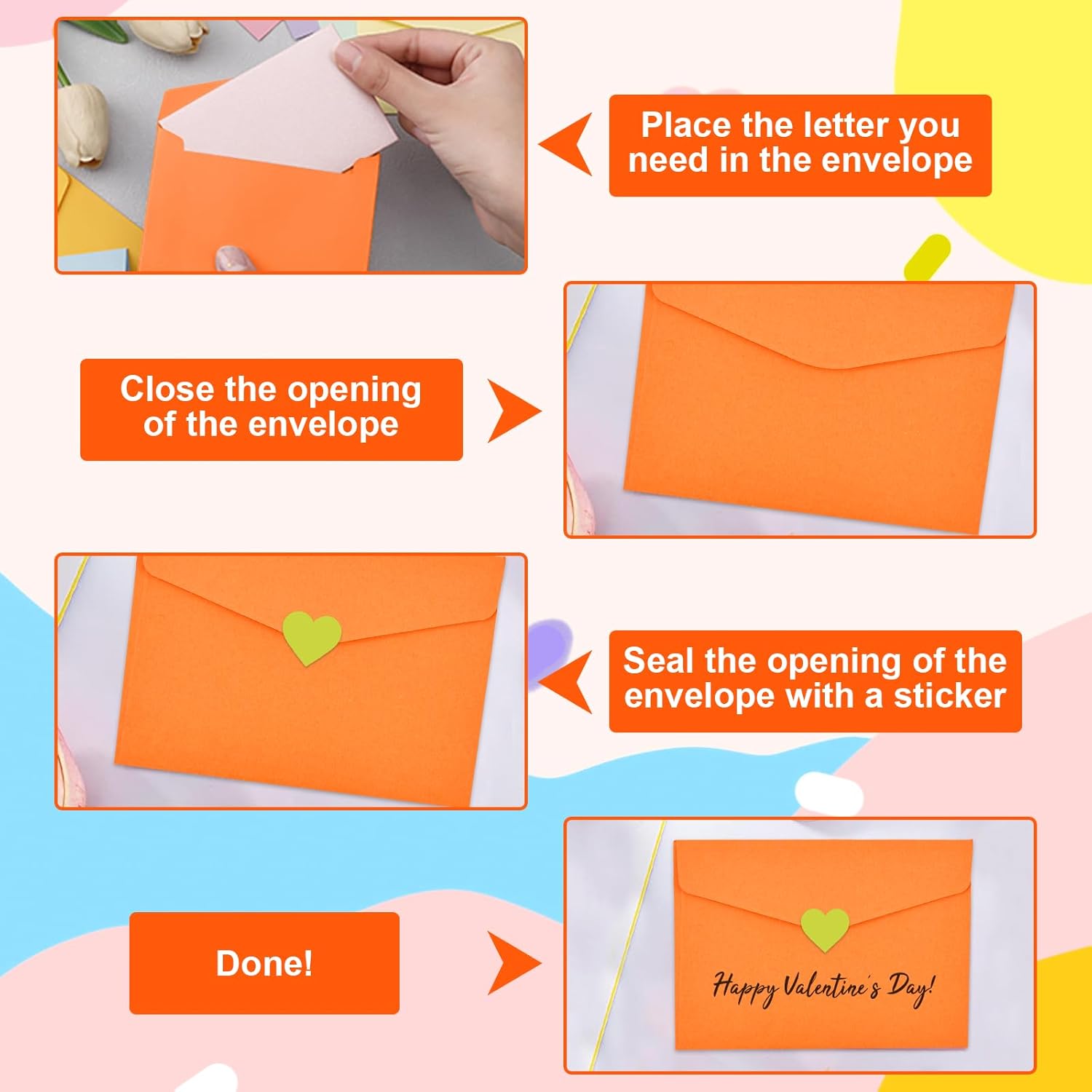 Place the letter you need in the envelope

Close the opening of the envelope

Seal the opening of the envelope with a sticker

Done!

Happy Valentine's Day!