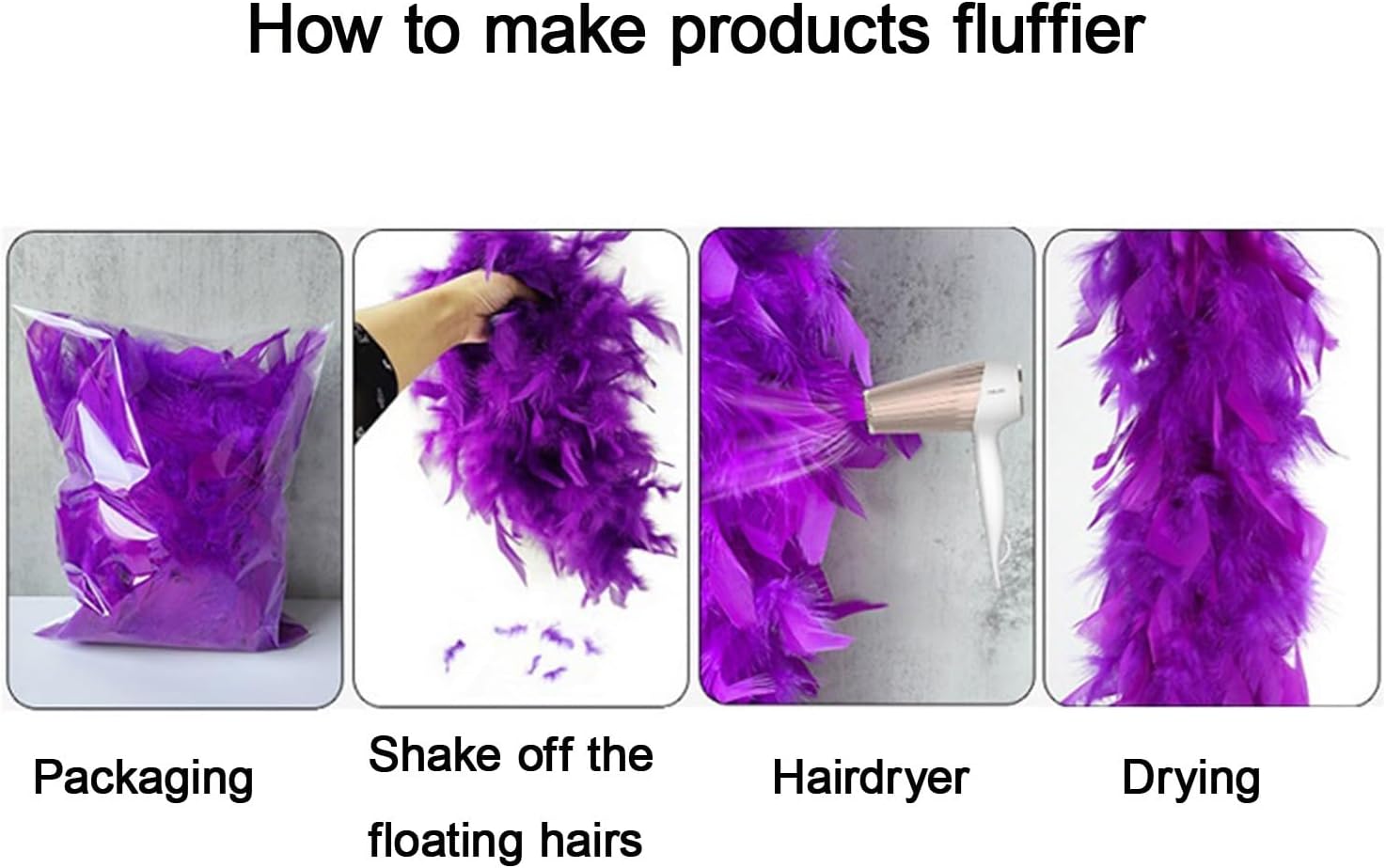 How to make products fluffier

Packaging

Shake off the floating hairs

Hairdryer

Drying