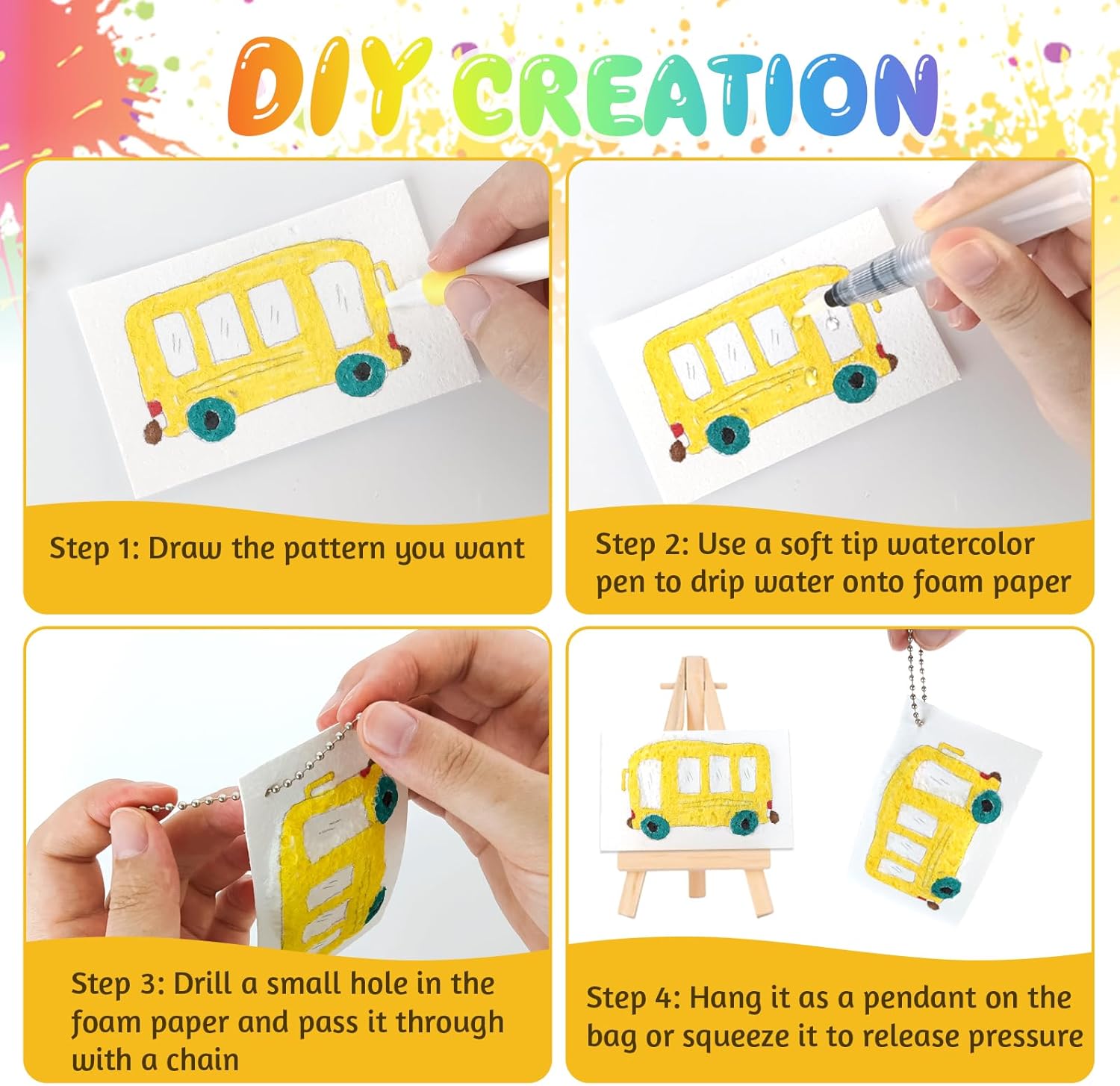 DIY CREATION

Step 1: Draw the pattern you want

Step 2: Use a soft tip watercolor pen to drip water onto foam paper

Step 3: Drill a small hole in the foam paper and pass it through with a chain

Step 4: Hang it as a pendant on the bag or squeeze it to release pressure