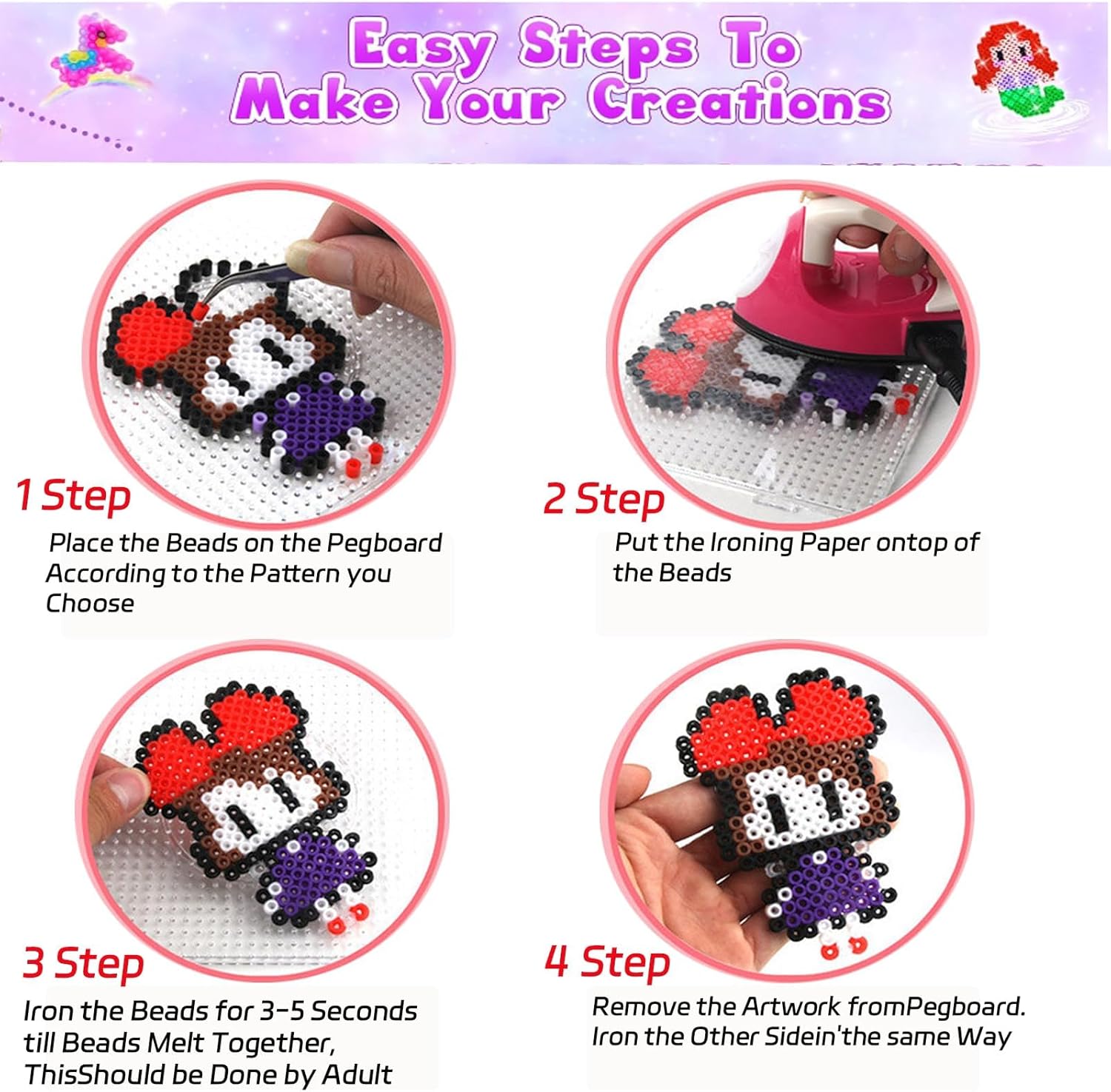 Easy Steps To Make Your Creations

1 Step
Place the Beads on the Pegboard According to the Pattern you Choose

2 Step
Put the Ironing Paper ontop of the Beads

3 Step
Iron the Beads for 3-5 Seconds till Beads Melt Together, ThisShould be Done by Adult

4 Step
Remove the Artwork fromPegboard. Iron the Other Sidein'the same Way