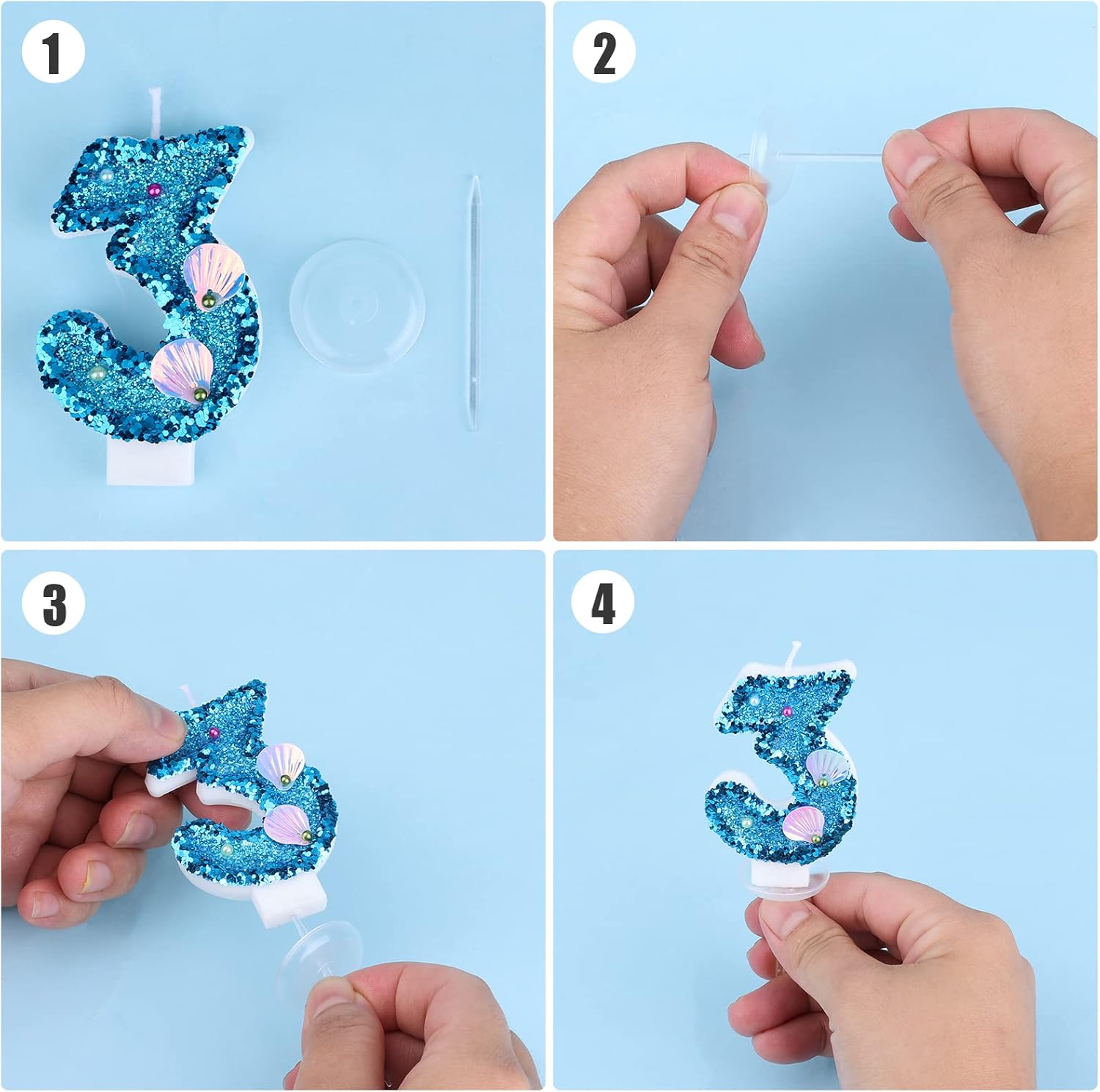 1

2

3

4