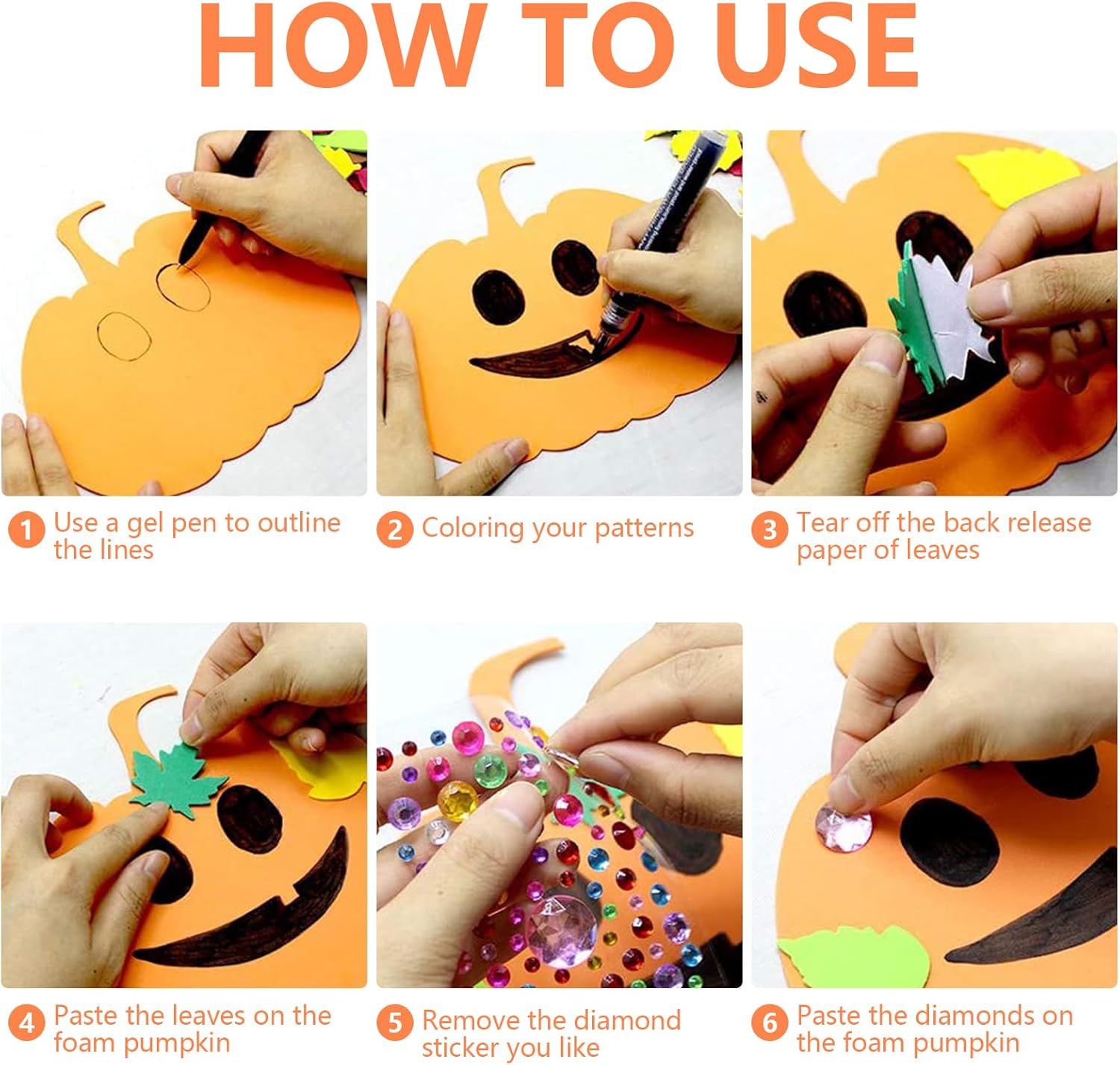 HOW TO USE

1 Use a gel pen to outline the lines

2 Coloring your patterns

3 Tear off the back release paper of leaves

4 Paste the leaves on the foam pumpkin

5 Remove the diamond sticker you like

6 Paste the diamonds on the foam pumpkin