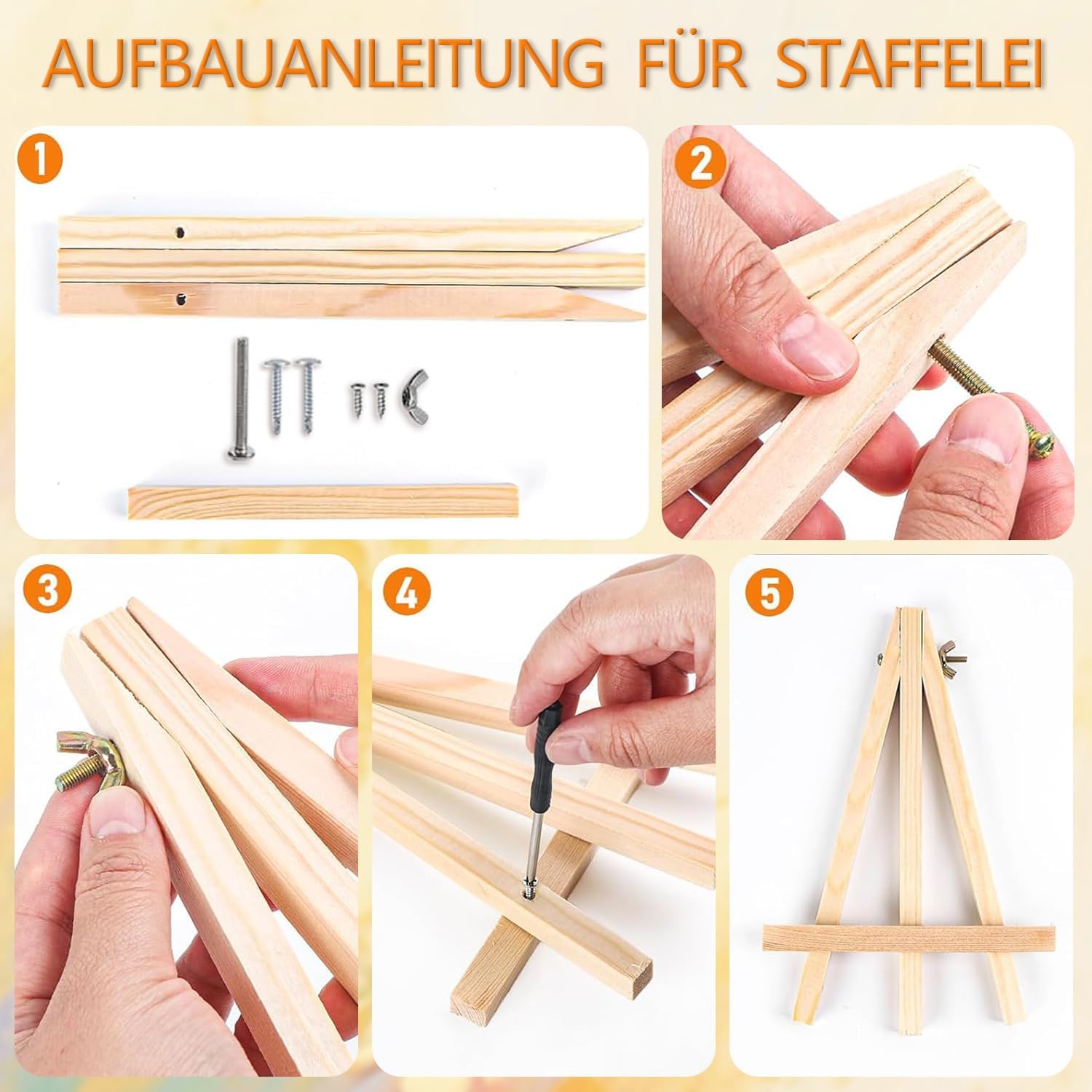 AUFBAUANLEITUNG FÜR STAFFELEI

1

2

3

4

5