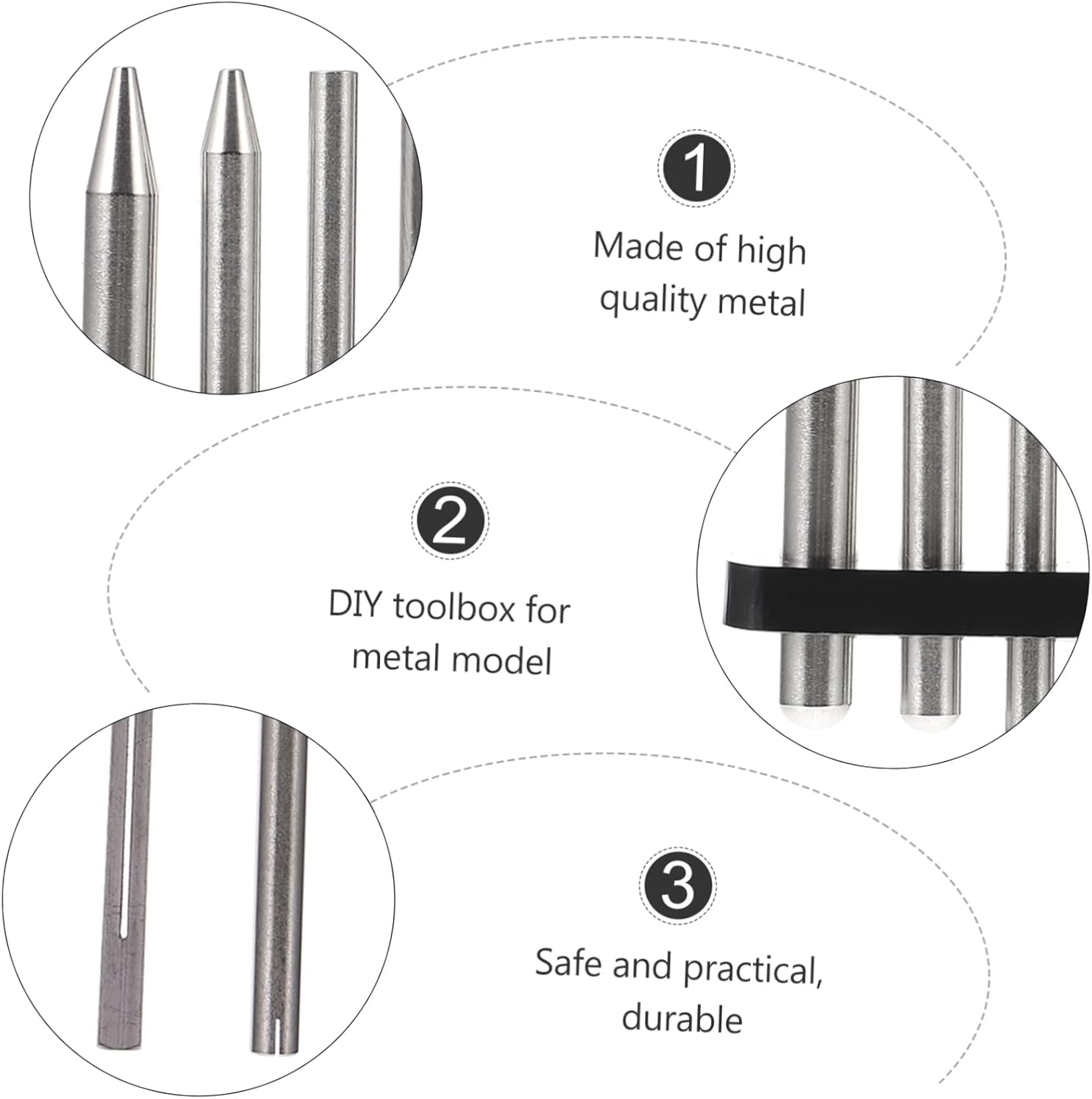 1

Made of high quality metal

2

DIY toolbox for metal model

3

Safe and practical, durable