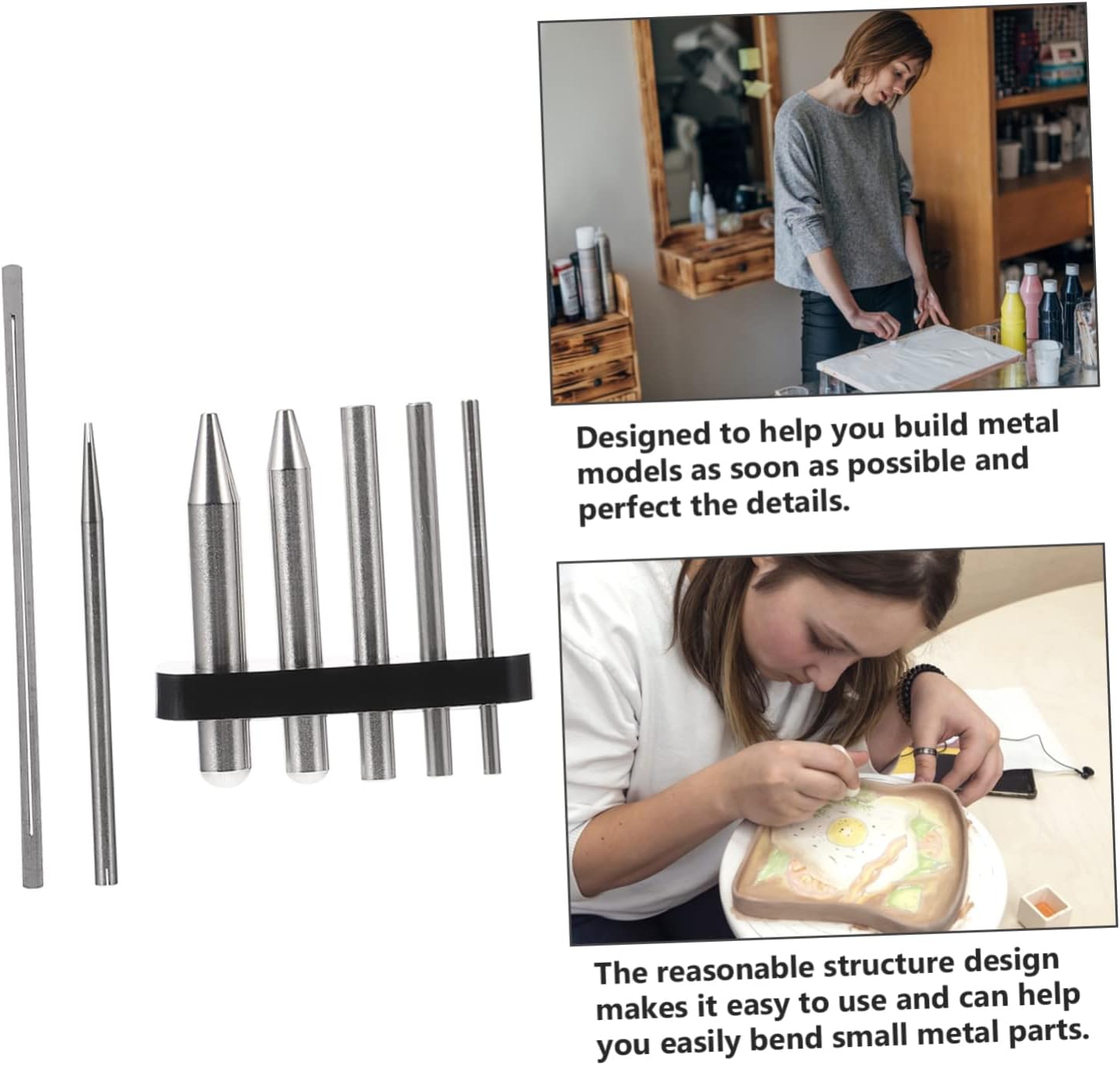 Designed to help you build metal models as soon as possible and perfect the details.

The reasonable structure design makes it easy to use and can help you easily bend small metal parts.