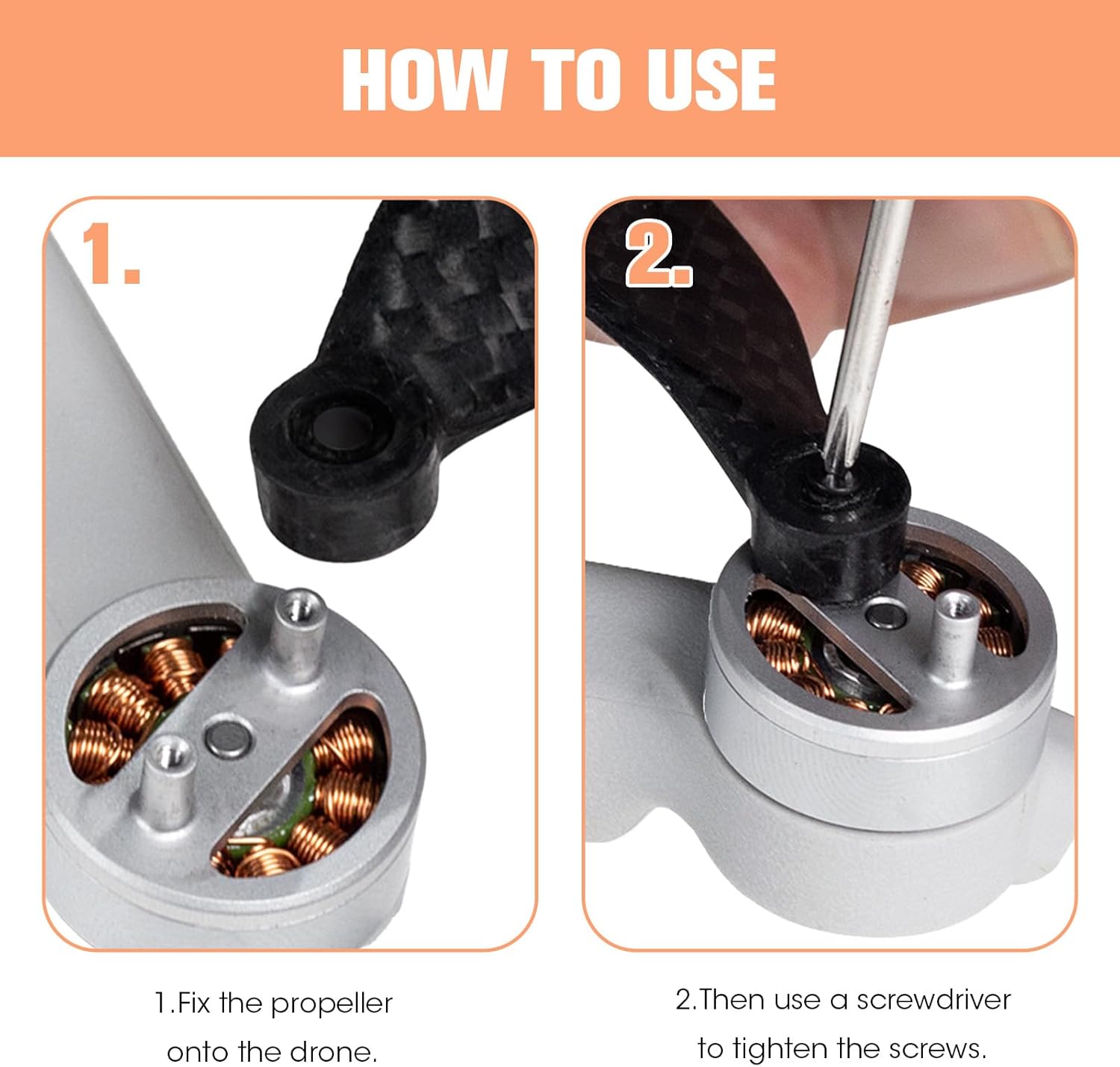 HOW TO USE

1.

2.

1.Fix the propeller onto the drone.

2.Then use a screwdriver to tighten the screws.