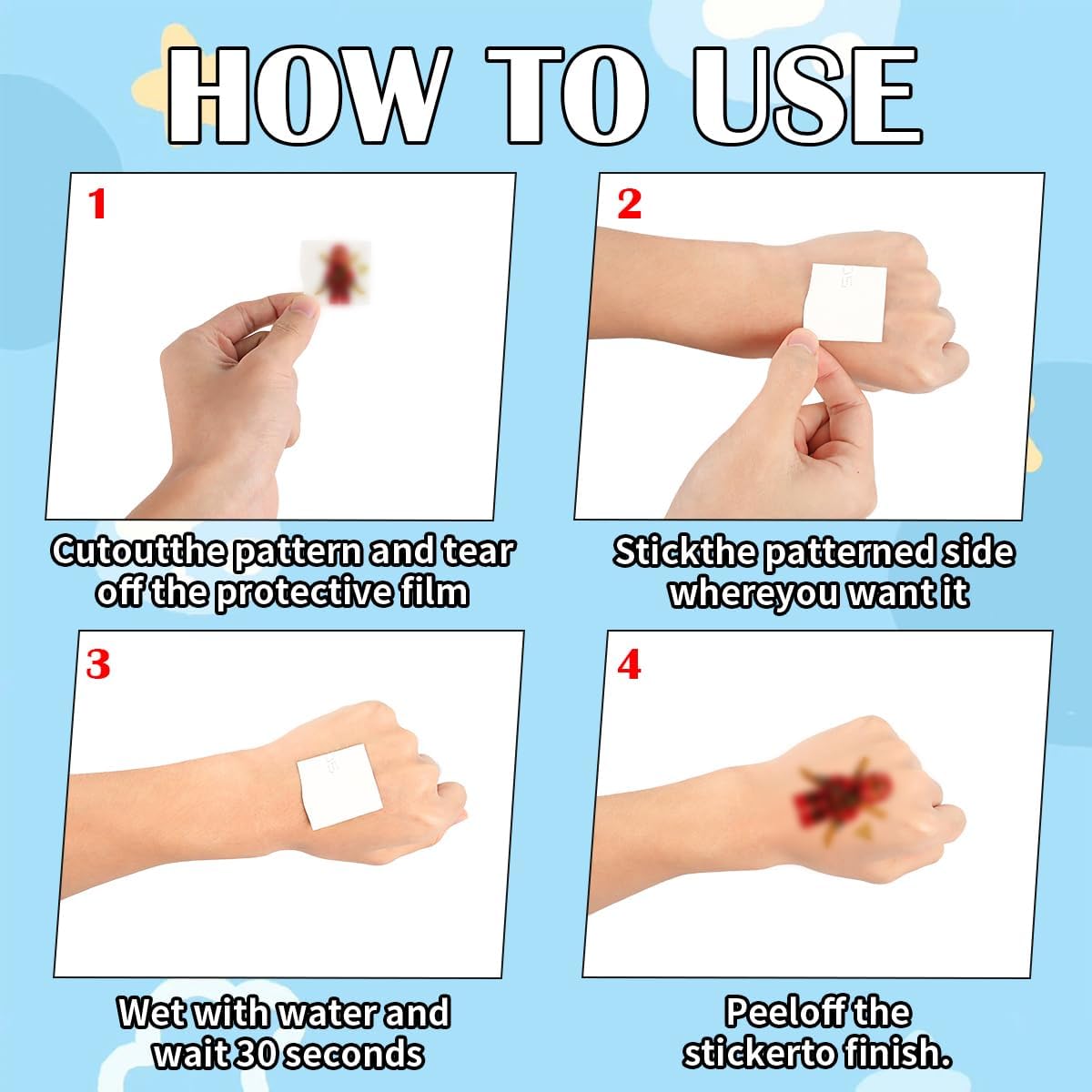 HOW TO USE

1

Cutoutthe pattern and tear off the protective film

2

Stickthe patterned side whereyou want it

3

Wet with water and wait 30 seconds

4

Peeloff the stickerto finish.