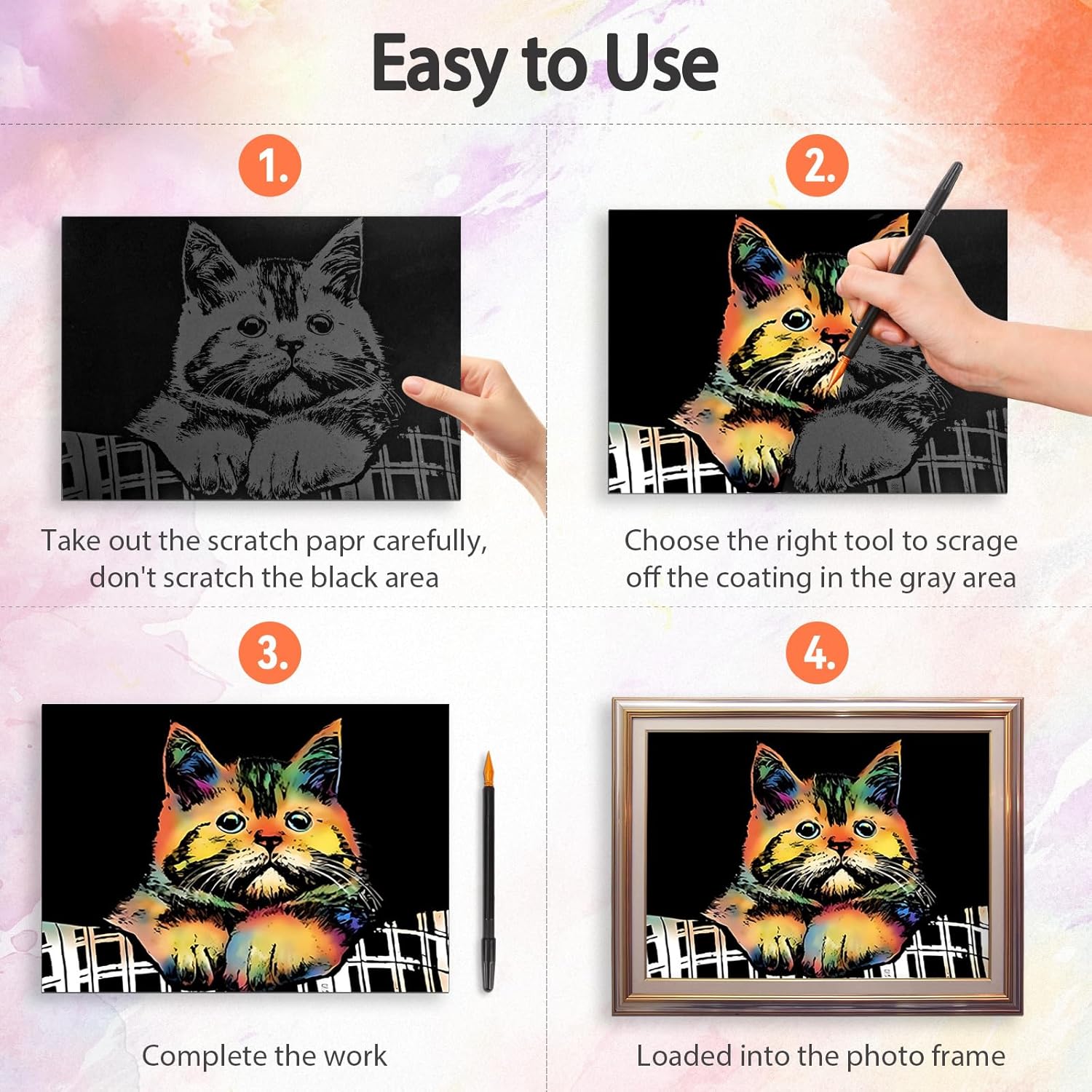 Easy to Use

1.

Take out the scratch papr carefully, don't scratch the black area

2.

Choose the right tool to scrage off the coating in the gray area

3.

Complete the work

4.

Loaded into the photo frame