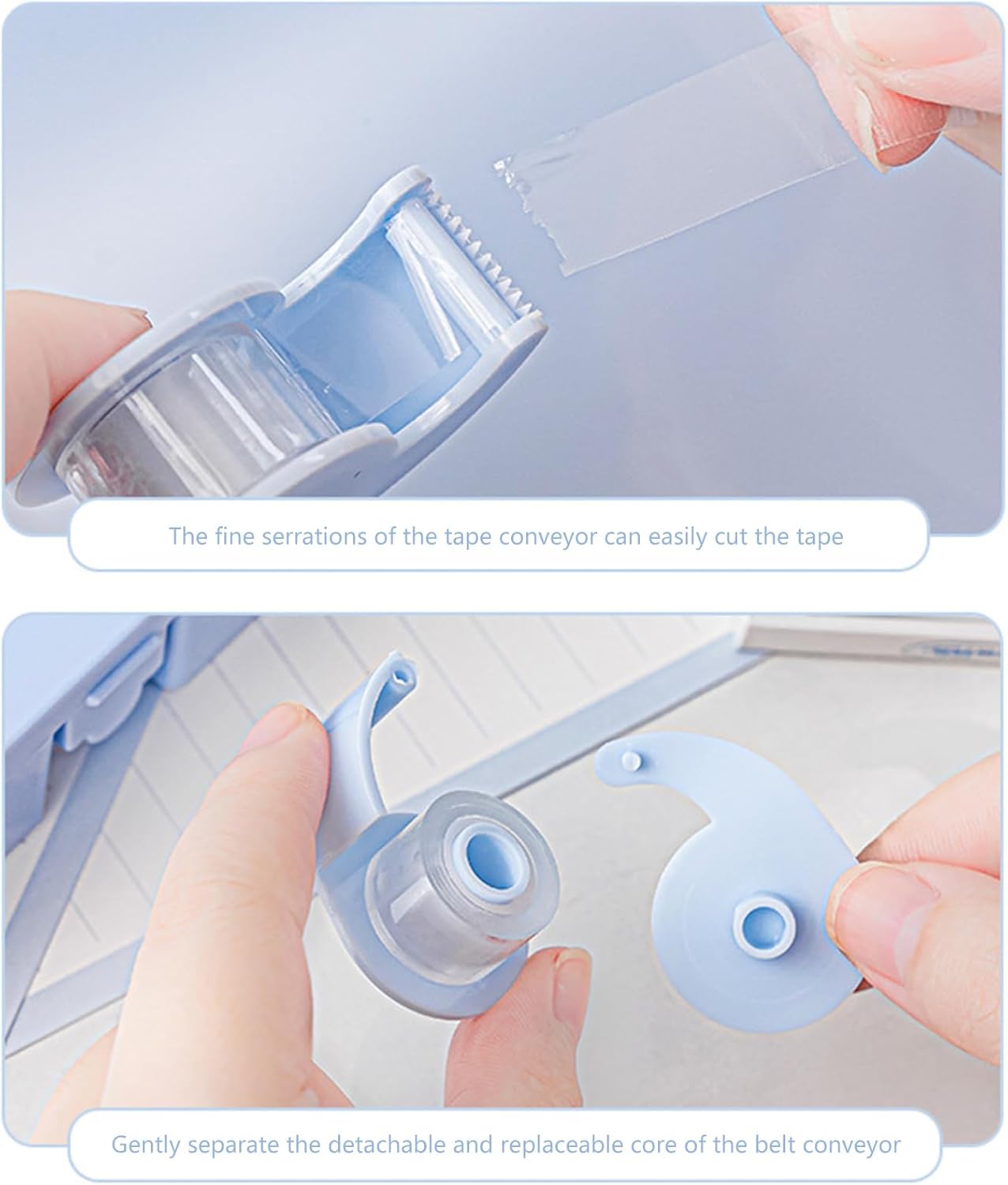 The fine serrations of the tape conveyor can easily cut the tape

Gently separate the detachable and replaceable core of the belt conveyor