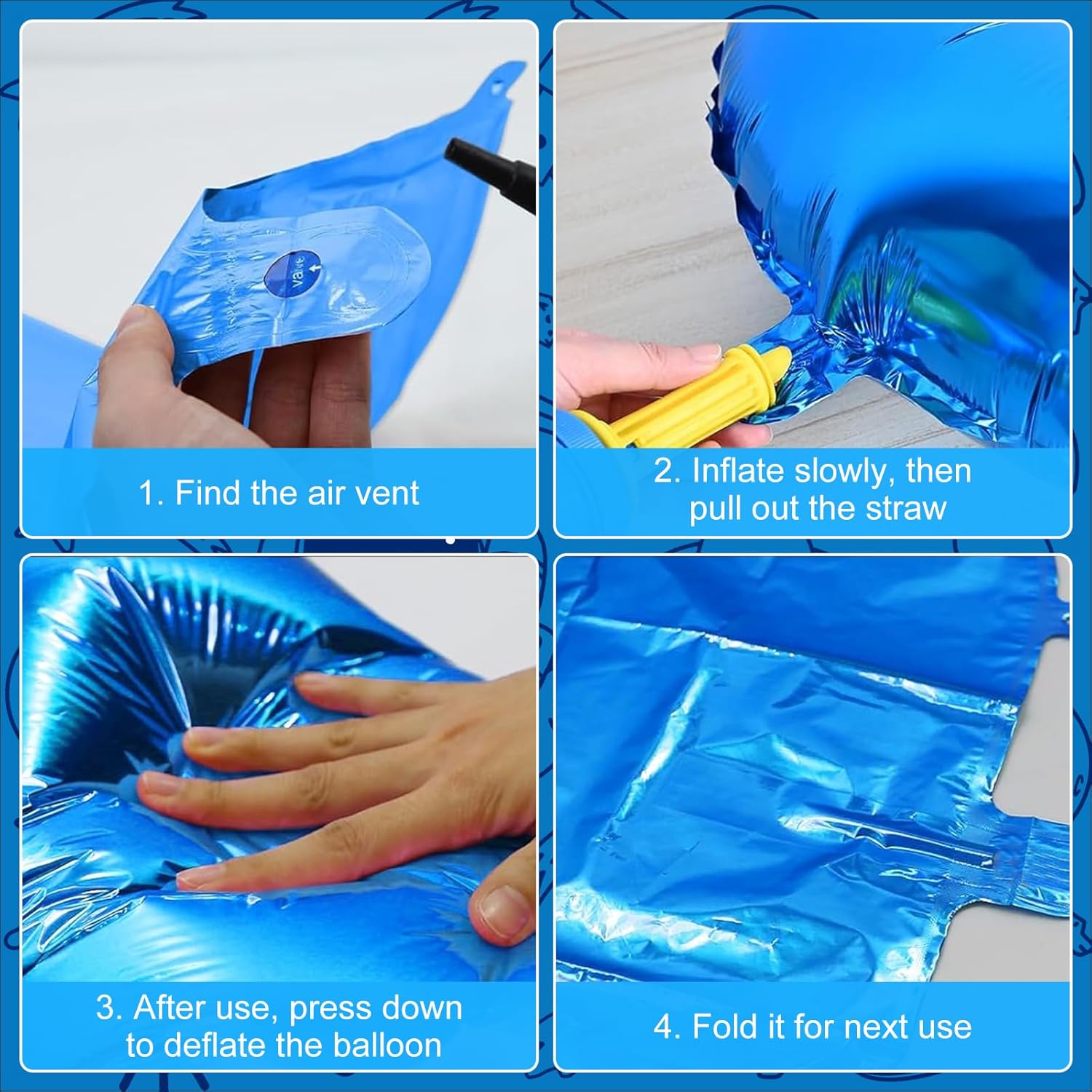 valve

1. Find the air vent

2. Inflate slowly, then pull out the straw

3. After use, press down to deflate the balloon

4. Fold it for next use