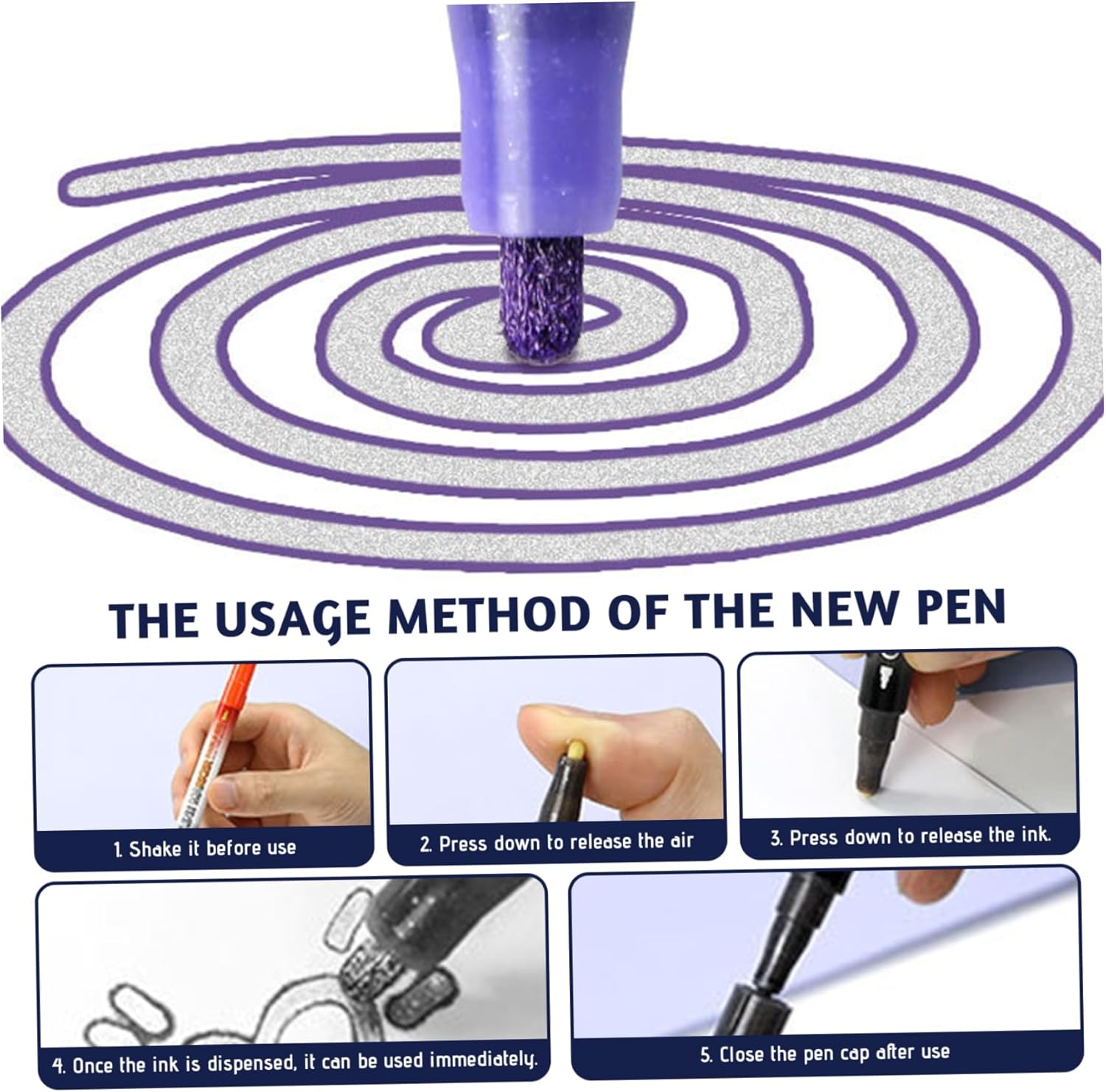 THE USAGE METHOD OF THE NEW PEN

1. Shake it before use

2. Press down to release the air

3. Press down to release the ink.

4. Once the ink is dispensed, it can be used immediately.

5. Close the pen cap after use