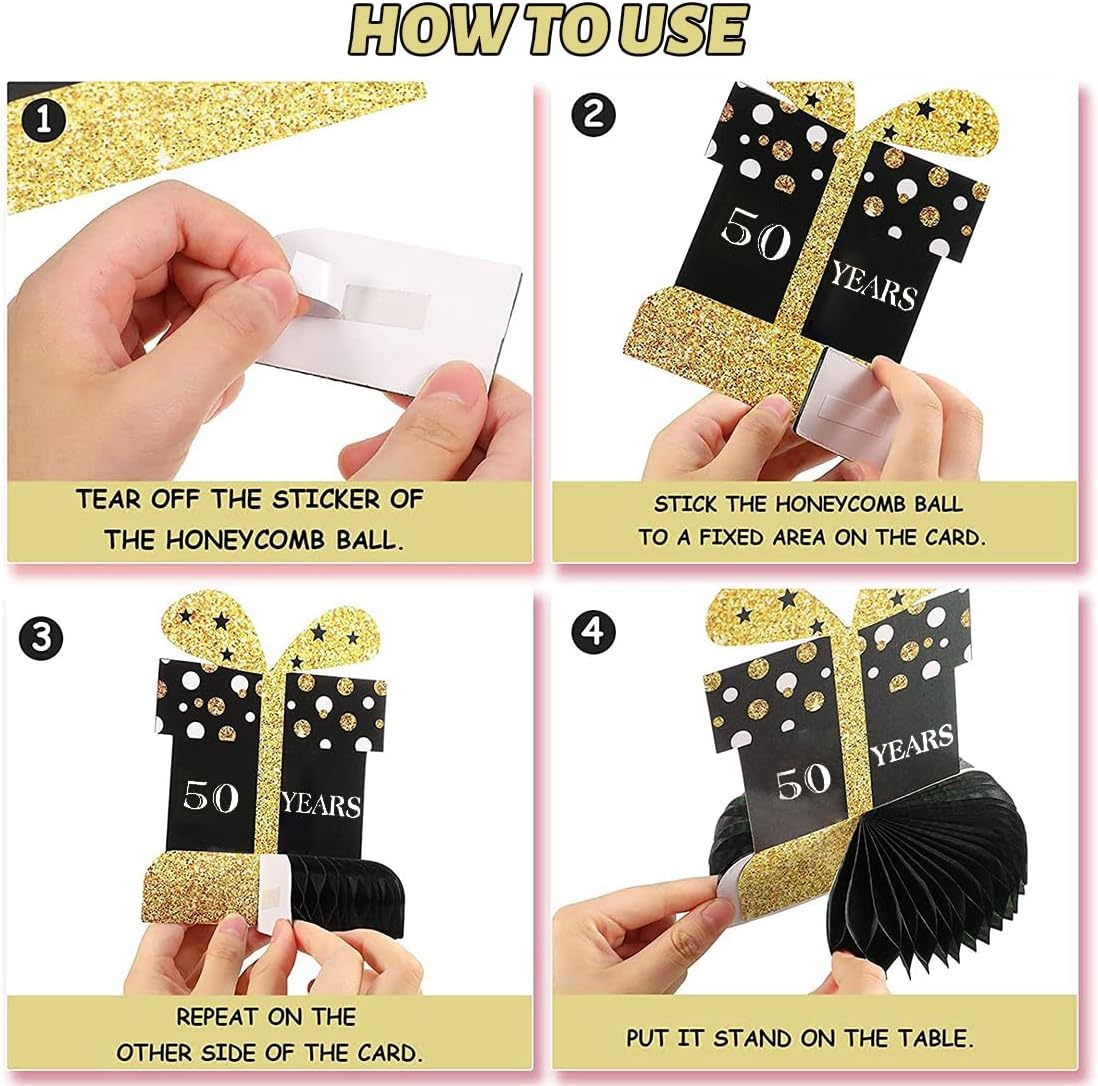 HOW TO USE

1

TEAR OFF THE STICKER OF THE HONEYCOMB BALL.

2

50 YEARS

STICK THE HONEYCOMB BALL TO A FIXED AREA ON THE CARD.

3

50 YEARS

REPEAT ON THE OTHER SIDE OF THE CARD.

4

50 YEARS

PUT IT STAND ON THE TABLE.