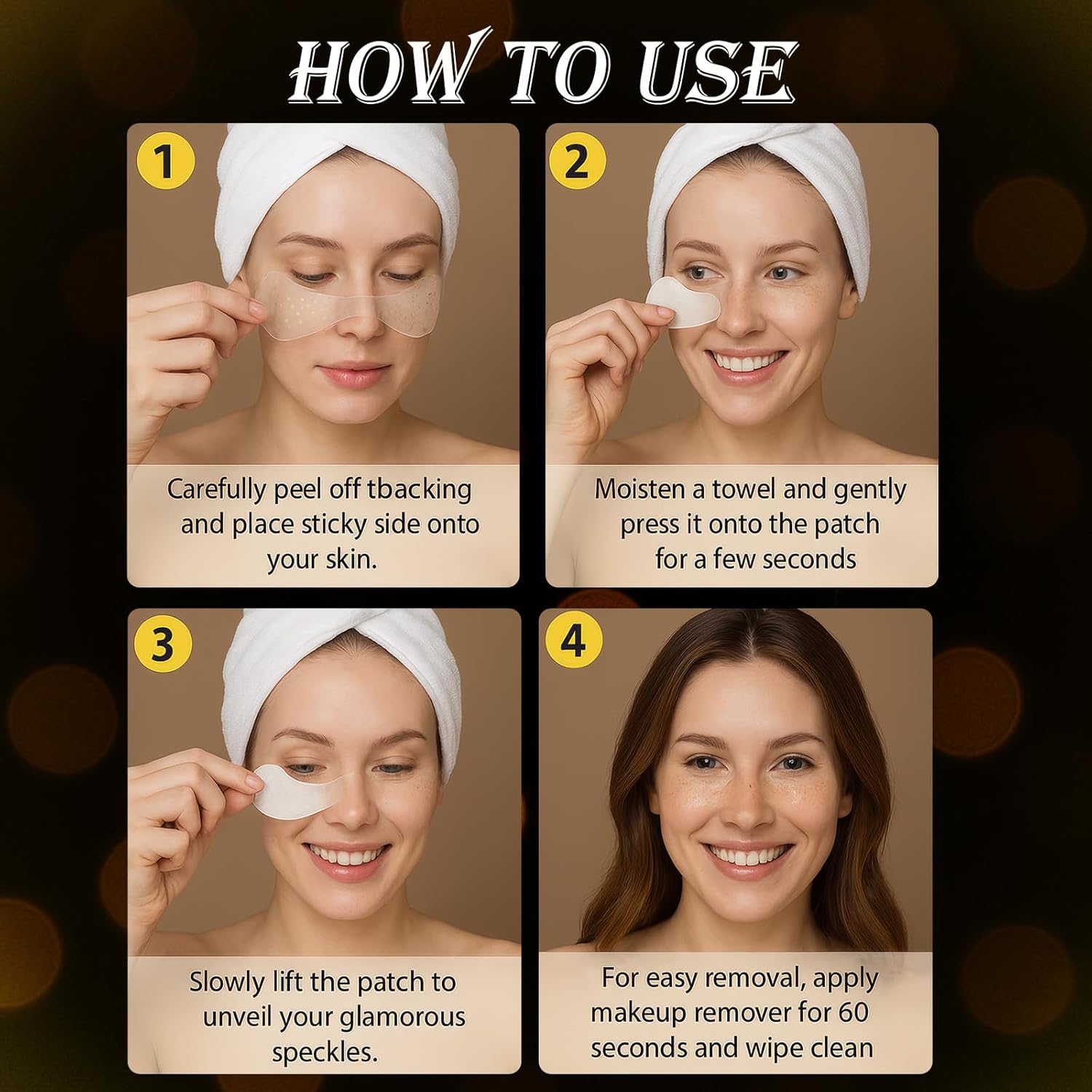 HOW TO USE

1

Carefully peel off tbacking and place sticky side onto your skin.

2

Moisten a towel and gently press it onto the patch for a few seconds

3

Slowly lift the patch to unveil your glamorous speckles.

4

For easy removal, apply makeup remover for 60 seconds and wipe clean