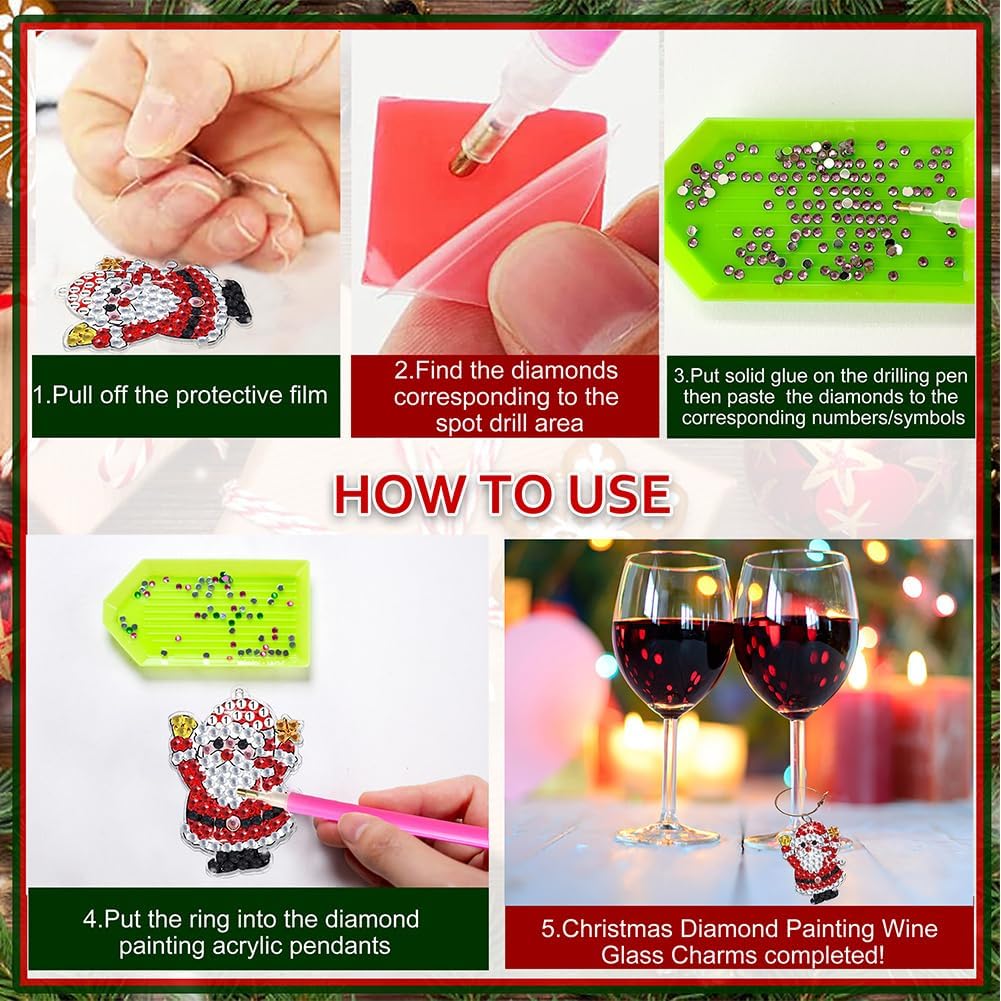 1.Pull off the protective film

2.Find the diamonds corresponding to the spot drill area

3.Put solid glue on the drilling pen then paste the diamonds to the corresponding numbers/symbols

HOW TO USE

4.Put the ring into the diamond painting acrylic pendants

5.Christmas Diamond Painting Wine Glass Charms completed!