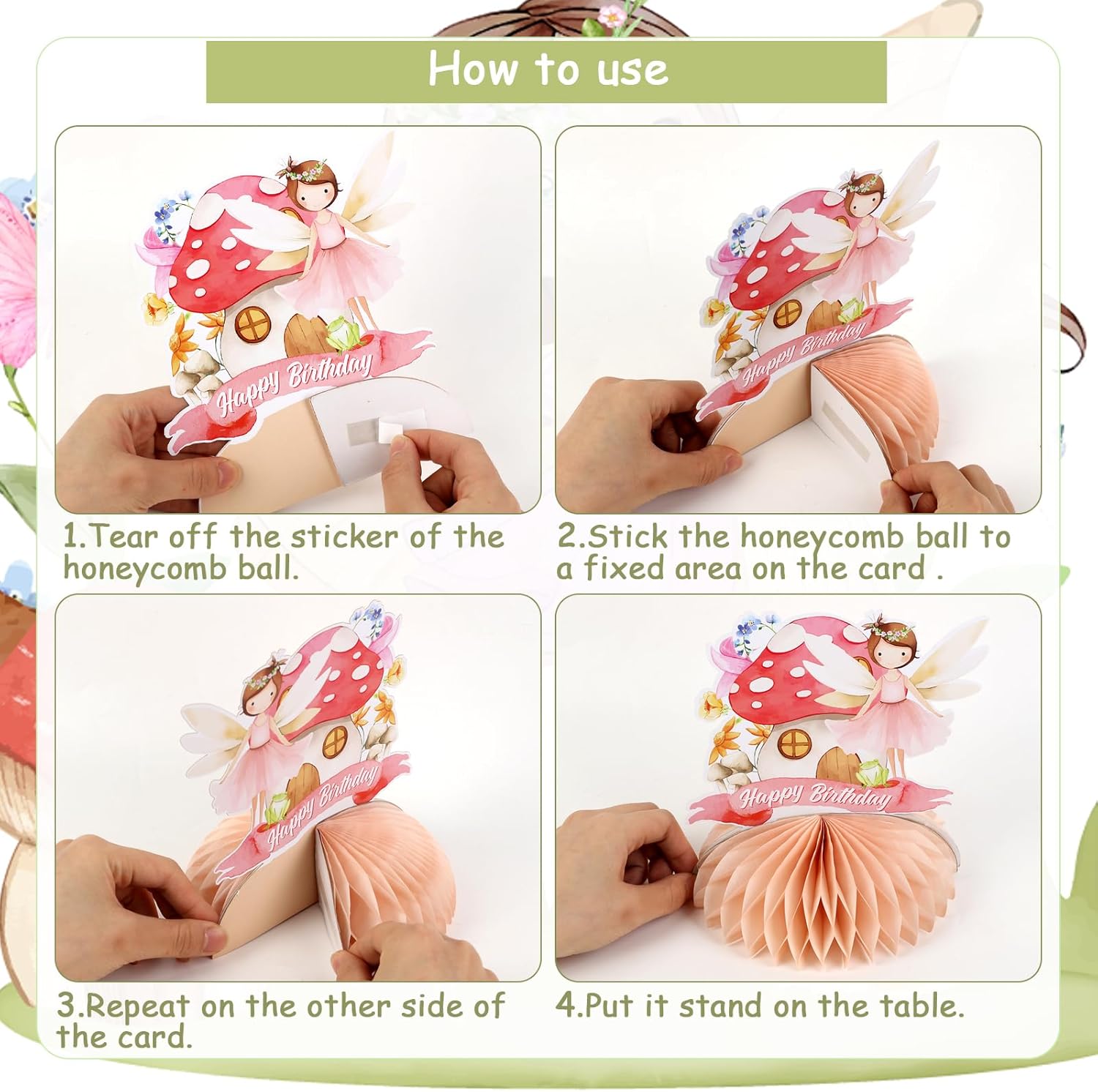 How to use

Happy Birthday

1.Tear off the sticker of the honeycomb ball.

Happy Birthday

2.Stick the honeycomb ball to a fixed area on the card .

Happy Birthday

3.Repeat on the other side of the card.

Happy Birthday

4.Put it stand on the table.