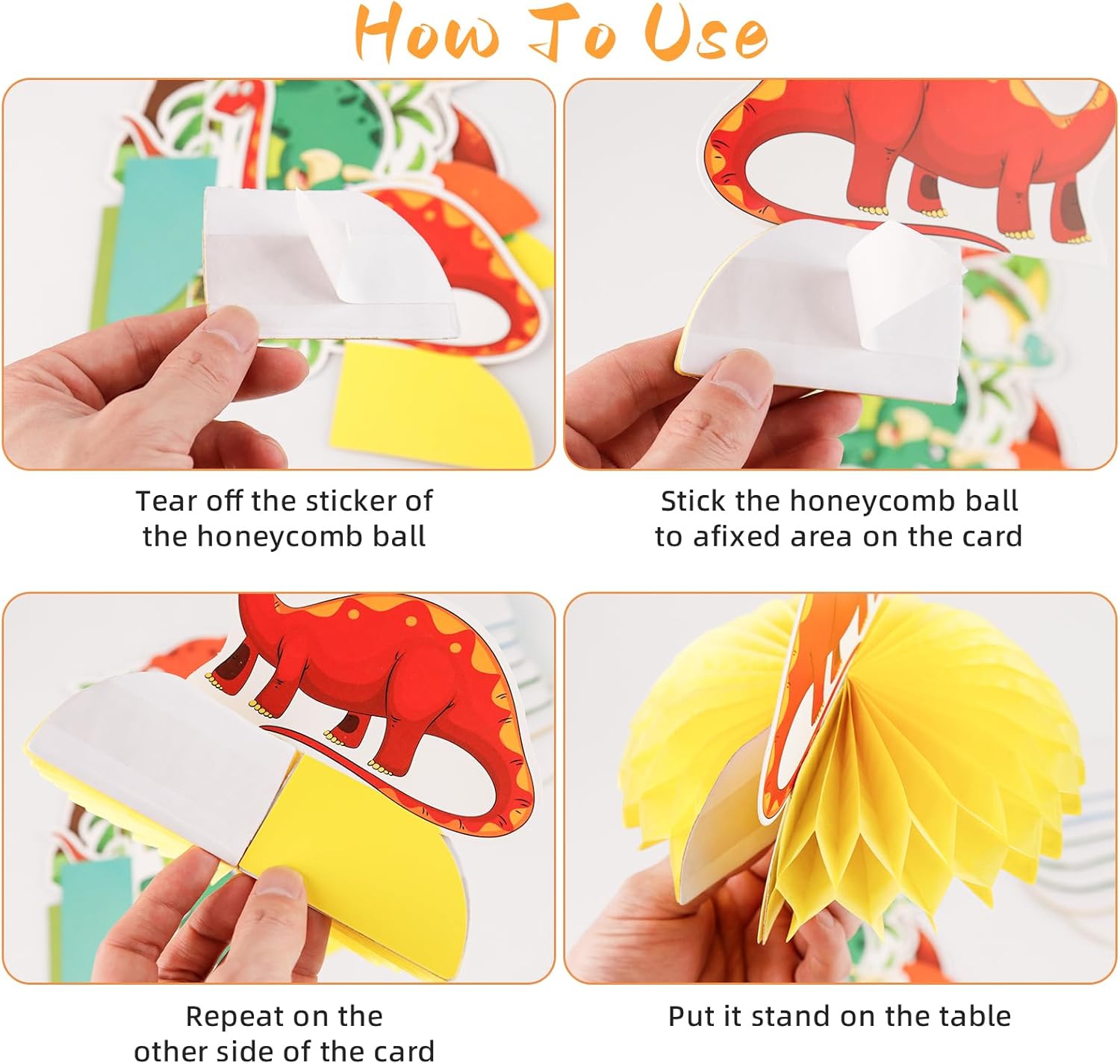 How To Use

Tear off the sticker of the honeycomb ball

Stick the honeycomb ball to afixed area on the card

Repeat on the other side of the card

Put it stand on the table