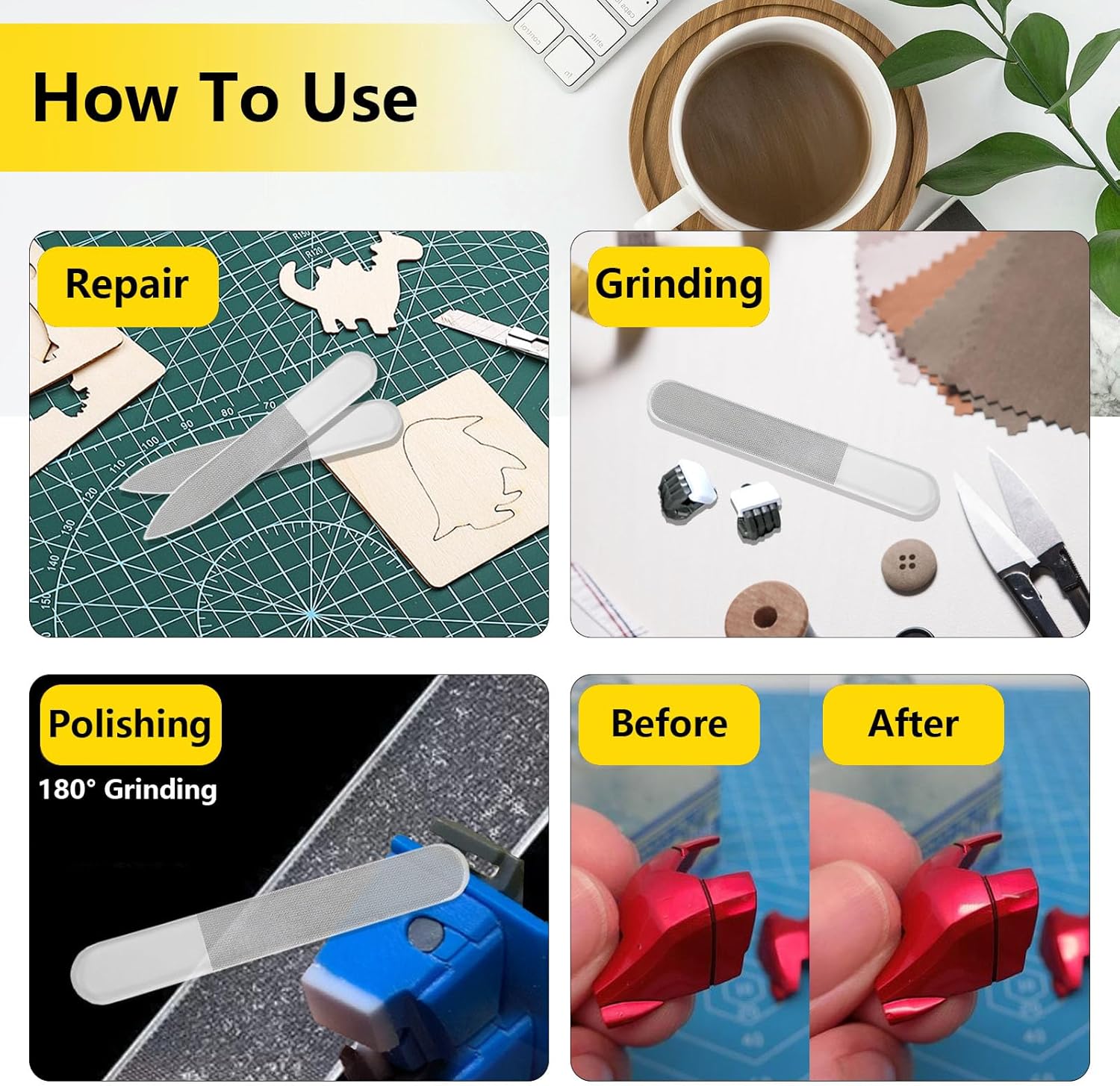 How To Use

Repair

Grinding

Polishing

180° Grinding

Before

After