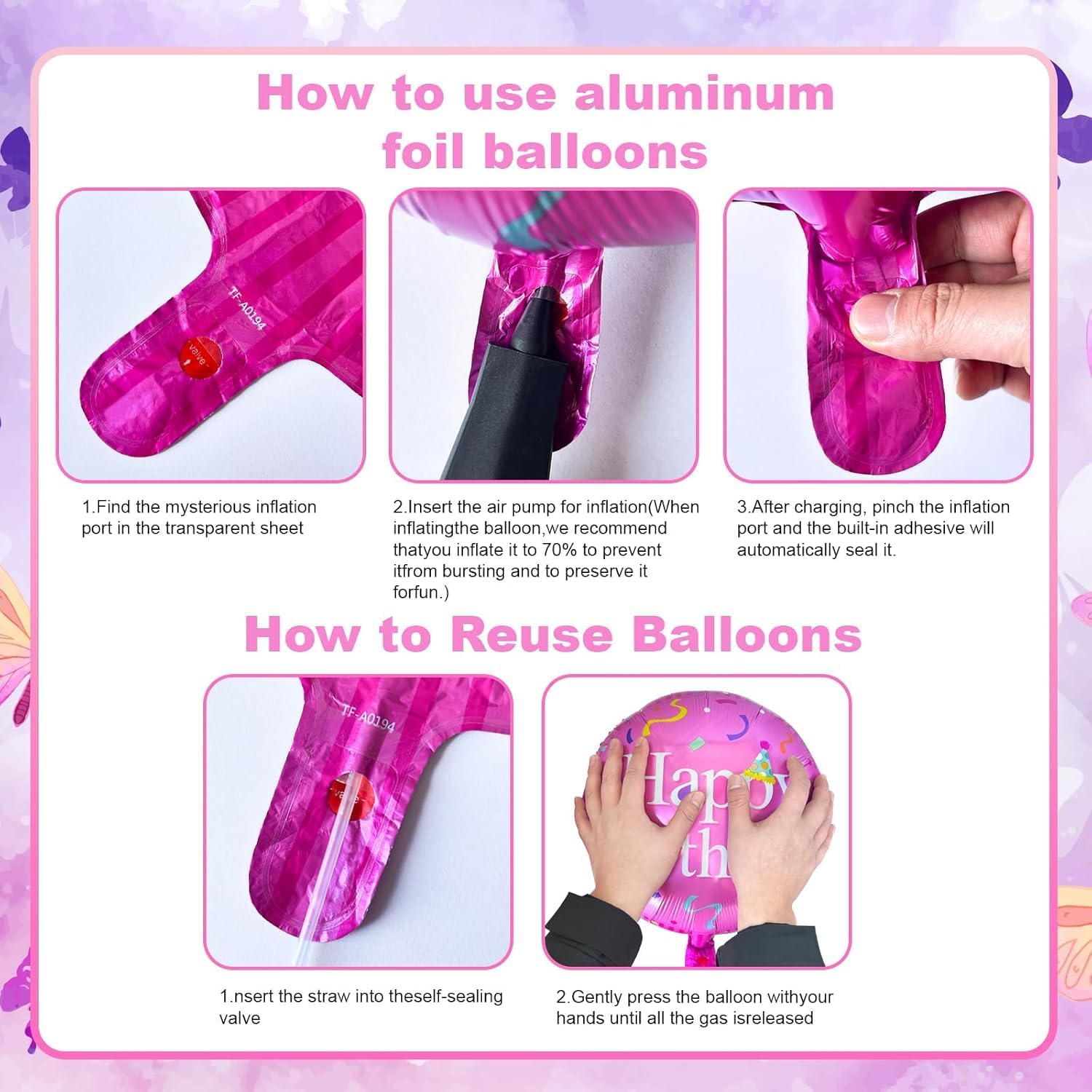 How to use aluminum foil balloons

TF-A0194

valve

1.Find the mysterious inflation port in the transparent sheet

2.Insert the air pump for inflation(When inflatingthe balloon,we recommend thatyou inflate it to 70% to prevent itfrom bursting and to preserve it forfun.)

3.After charging, pinch the inflation port and the built-in adhesive will automatically seal it.

How to Reuse Balloons

TF-A0194

valve

Happy

th

1.nsert the straw into theself-sealing valve

2.Gently press the balloon withyour hands until all the gas isreleased